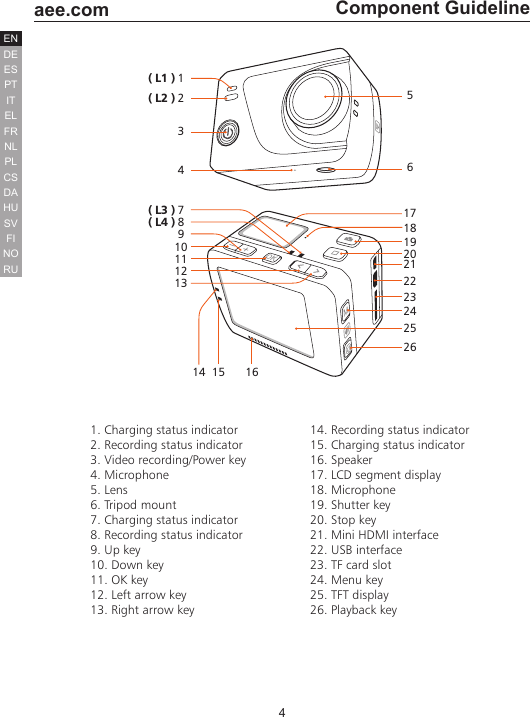 aee.com Component Guideline

EN
DE
ES
PT
IT
EL
FR
NL
PL
CS
DA
HU
SV
FI
NO
RU

( L1 ) 1
( L2 ) 2
3
4
5
6
( L3 ) 7
( L4 ) 8
9
10
11
12
13
14
15
16
17
18
19
20
21
22
23
24
25
26

1. Charging status indicator
2. Recording status indicator
3. Video recording/Power key
4. Microphone
5. Lens
6. Tripod mount
7. Charging status indicator
8. Recording status indicator
9. Up key
10. Down key
11. OK key
12. Left arrow key
13. Right arrow key

14. Recording status indicator
15. Charging status indicator
16. Speaker
17. LCD segment display
18. Microphone
19. Shutter key
20. Stop key
21. Mini HDMI interface
22. USB interface
23. TF card slot
24. Menu key
25. TFT display
26. Playback key

4