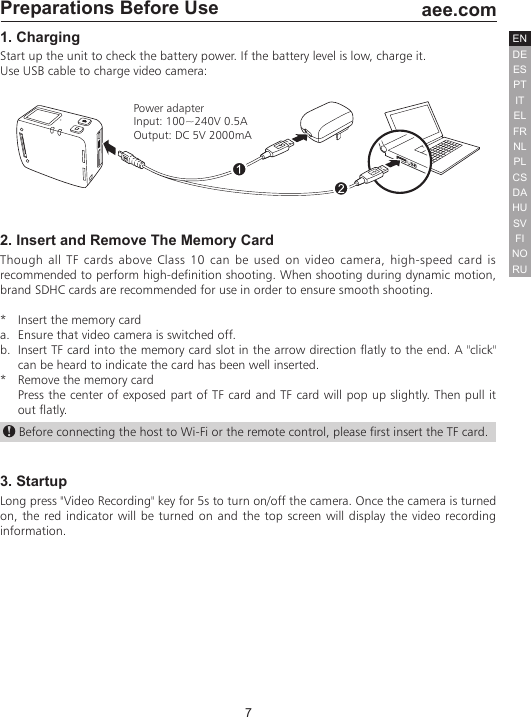 Preparations Before Use aee.com

EN
DE
ES
PT
IT
EL
FR
NL
PL
CS
DA
HU
SV
FI
NO
RU

1. Charging

Start up the unit to check the battery power. If the battery level is low, charge it.
Use USB cable to charge video camera:

Power adapter
Input: 100—240V 0.5A
Output: DC 5V 2000mA

1
2

2. Insert and Remove The Memory Card

Though all TF cards above Class 10 can be used on video camera, high-speed card is recommended to perform high-definition shooting. When shooting during dynamic motion, brand SDHC cards are recommended for use in order to ensure smooth shooting.

* Insert the memory card
a. Ensure that video camera is switched off.
b. Insert TF card into the memory card slot in the arrow direction flatly to the end. A "click" can be heard to indicate the card has been well inserted.
* Remove the memory card
Press the center of exposed part of TF card and TF card will pop up slightly. Then pull it out flatly.

! Before connecting the host to Wi-Fi or the remote control, please first insert the TF card.

3. Startup

Long press "Video Recording" key for 5s to turn on/off the camera. Once the camera is turned on, the red indicator will be turned on and the top screen will display the video recording information.

7