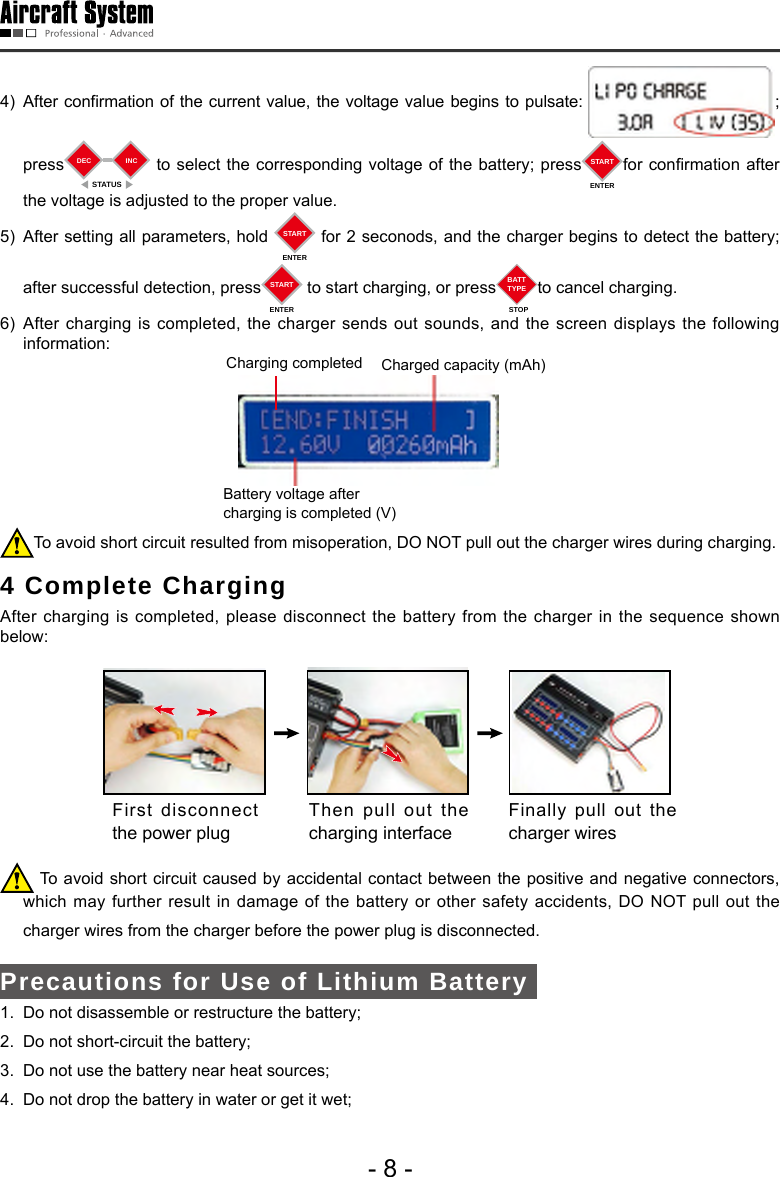 Aircraft System
Professional · Advanced

4) After confirmation of the current value, the voltage value begins to pulsate: LI PO CHARGE 3.0A 11.1V (3S) ; press DEC INC STATUS to select the corresponding voltage of the battery; press START ENTER for confirmation after the voltage is adjusted to the proper value.

5) After setting all parameters, hold START ENTER for 2 seconods, and the charger begins to detect the battery; after successful detection, press START ENTER to start charging, or press BATT TYPE STOP to cancel charging.

6) After charging is completed, the charger sends out sounds, and the screen displays the following information:

Charging completed
Charged capacity (mAh)
[END:FINISH ]
12.60V 00260mAh
Battery voltage after charging is completed (V)

To avoid short circuit resulted from misoperation, DO NOT pull out the charger wires during charging.

4 Complete Charging

After charging is completed, please disconnect the battery from the charger in the sequence shown below:

First disconnect the power plug
Then pull out the charging interface
Finally pull out the charger wires

To avoid short circuit caused by accidental contact between the positive and negative connectors, which may further result in damage of the battery or other safety accidents, DO NOT pull out the charger wires from the charger before the power plug is disconnected.

Precautions for Use of Lithium Battery

1. Do not disassemble or restructure the battery;

2. Do not short-circuit the battery;

3. Do not use the battery near heat sources;

4. Do not drop the battery in water or get it wet;

- 8 -