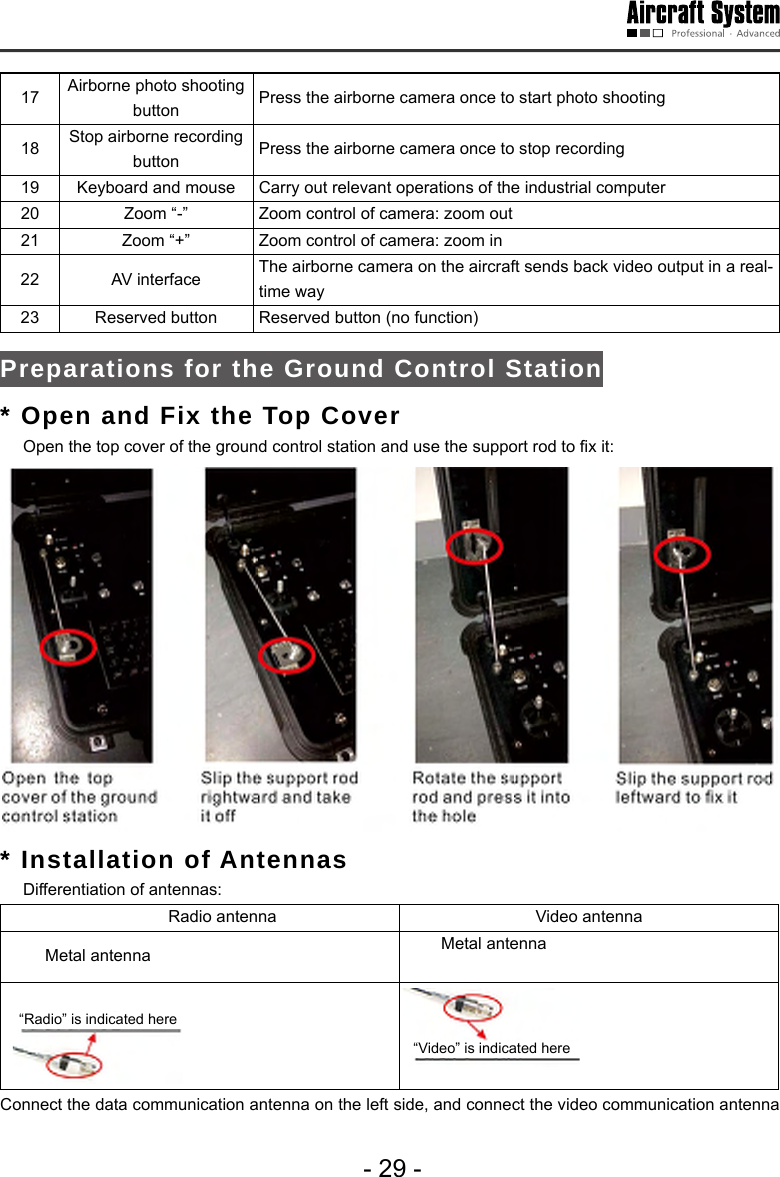 Aircraft System
Professional · Advanced

| 17 | Airborne photo shooting button | Press the airborne camera once to start photo shooting |
|---|---|---|
| 18 | Stop airborne recording button | Press the airborne camera once to stop recording |
| 19 | Keyboard and mouse | Carry out relevant operations of the industrial computer |
| 20 | Zoom “-” | Zoom control of camera: zoom out |
| 21 | Zoom “+” | Zoom control of camera: zoom in |
| 22 | AV interface | The airborne camera on the aircraft sends back video output in a real-time way |
| 23 | Reserved button | Reserved button (no function) |

Preparations for the Ground Control Station

* Open and Fix the Top Cover

Open the top cover of the ground control station and use the support rod to fix it:

Open the top cover of the ground control station

Slip the support rod rightward and take it off

Rotate the support rod and press it into the hole

Slip the support rod leftward to fix it

* Installation of Antennas

Differentiation of antennas:

| Radio antenna | Video antenna |
|---|---|
| Metal antenna | Metal antenna |
| “Radio” is indicated here | “Video” is indicated here |

Connect the data communication antenna on the left side, and connect the video communication antenna

- 29 -