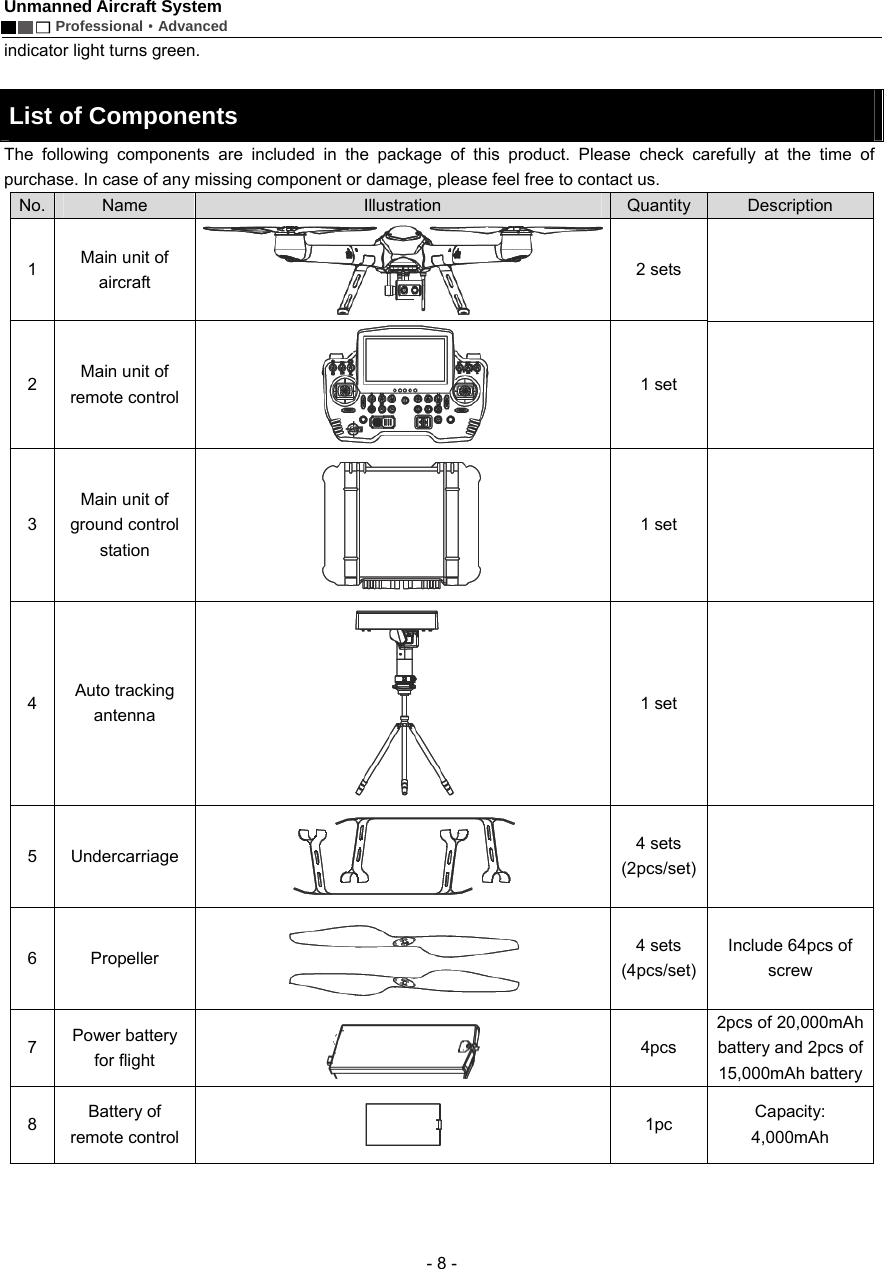 Unmanned Aircraft System
Professional • Advanced

indicator light turns green.

List of Components

The following components are included in the package of this product. Please check carefully at the time of purchase. In case of any missing component or damage, please feel free to contact us.

| No. | Name | Illustration | Quantity | Description |
|---|---|---|---|---|
| 1 | Main unit of aircraft | | 2 sets | |
| 2 | Main unit of remote control | | 1 set | |
| 3 | Main unit of ground control station | | 1 set | |
| 4 | Auto tracking antenna | | 1 set | |
| 5 | Undercarriage | | 4 sets (2pcs/set) | |
| 6 | Propeller | | 4 sets (4pcs/set) | Include 64pcs of screw |
| 7 | Power battery for flight | | 4pcs | 2pcs of 20,000mAh battery and 2pcs of 15,000mAh battery |
| 8 | Battery of remote control | | 1pc | Capacity: 4,000mAh |

- 8 -