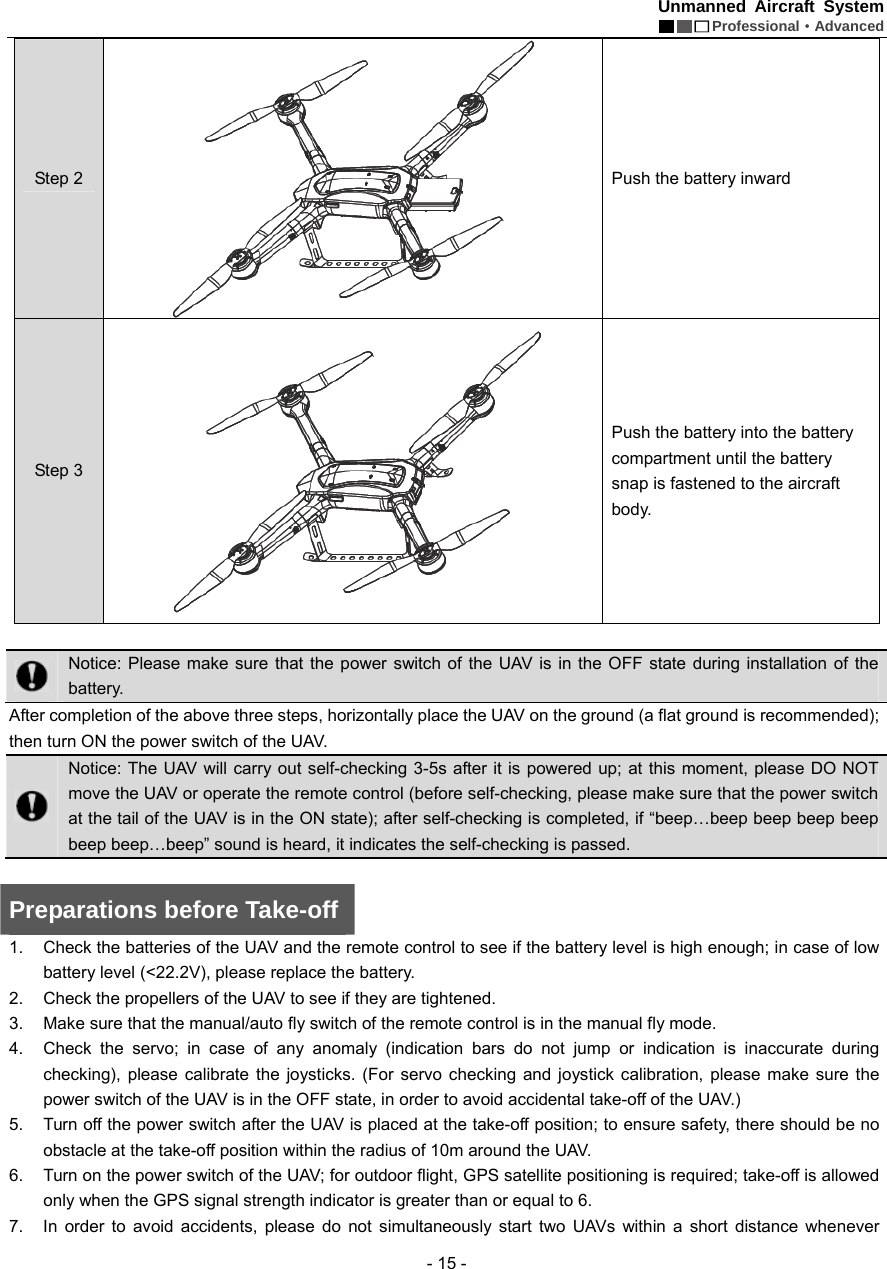 Unmanned Aircraft System
Professional • Advanced

| Step 2 | | Push the battery inward |
|---|---|---|
| Step 3 | | Push the battery into the battery compartment until the battery snap is fastened to the aircraft body. |

Notice: Please make sure that the power switch of the UAV is in the OFF state during installation of the battery.

After completion of the above three steps, horizontally place the UAV on the ground (a flat ground is recommended); then turn ON the power switch of the UAV.

Notice: The UAV will carry out self-checking 3-5s after it is powered up; at this moment, please DO NOT move the UAV or operate the remote control (before self-checking, please make sure that the power switch at the tail of the UAV is in the ON state); after self-checking is completed, if “beep…beep beep beep beep beep beep…beep” sound is heard, it indicates the self-checking is passed.

Preparations before Take-off

1. Check the batteries of the UAV and the remote control to see if the battery level is high enough; in case of low battery level (<22.2V), please replace the battery.
2. Check the propellers of the UAV to see if they are tightened.
3. Make sure that the manual/auto fly switch of the remote control is in the manual fly mode.
4. Check the servo; in case of any anomaly (indication bars do not jump or indication is inaccurate during checking), please calibrate the joysticks. (For servo checking and joystick calibration, please make sure the power switch of the UAV is in the OFF state, in order to avoid accidental take-off of the UAV.)
5. Turn off the power switch after the UAV is placed at the take-off position; to ensure safety, there should be no obstacle at the take-off position within the radius of 10m around the UAV.
6. Turn on the power switch of the UAV; for outdoor flight, GPS satellite positioning is required; take-off is allowed only when the GPS signal strength indicator is greater than or equal to 6.
7. In order to avoid accidents, please do not simultaneously start two UAVs within a short distance whenever

- 15 -