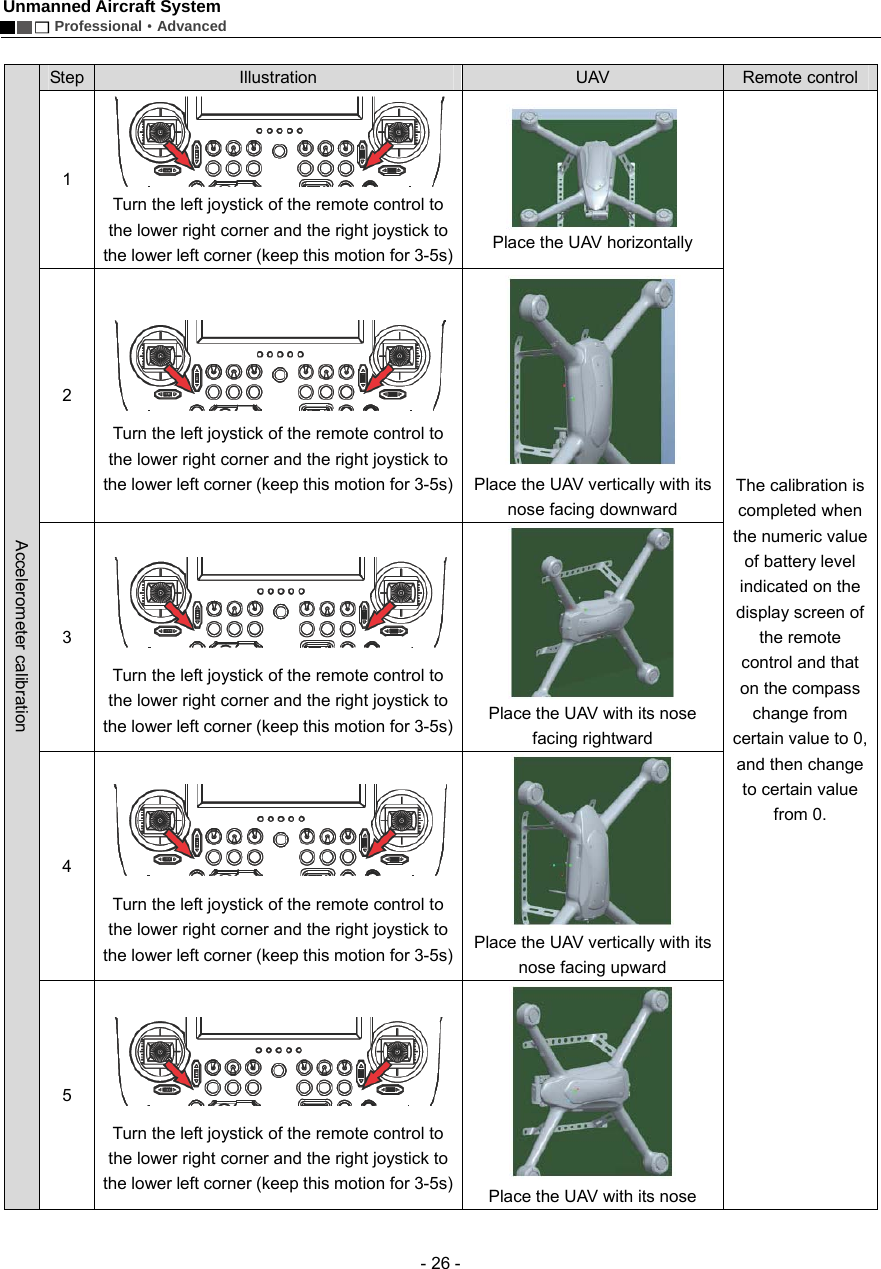 Unmanned Aircraft System
Professional • Advanced

| | Step | Illustration | UAV | Remote control |
|---|---|---|---|---|
| Accelerometer calibration | 1 | Turn the left joystick of the remote control to the lower right corner and the right joystick to the lower left corner (keep this motion for 3-5s) | Place the UAV horizontally | The calibration is completed when the numeric value of battery level indicated on the display screen of the remote control and that on the compass change from certain value to 0, and then change to certain value from 0. |
| | 2 | Turn the left joystick of the remote control to the lower right corner and the right joystick to the lower left corner (keep this motion for 3-5s) | Place the UAV vertically with its nose facing downward | |
| | 3 | Turn the left joystick of the remote control to the lower right corner and the right joystick to the lower left corner (keep this motion for 3-5s) | Place the UAV with its nose facing rightward | |
| | 4 | Turn the left joystick of the remote control to the lower right corner and the right joystick to the lower left corner (keep this motion for 3-5s) | Place the UAV vertically with its nose facing upward | |
| | 5 | Turn the left joystick of the remote control to the lower right corner and the right joystick to the lower left corner (keep this motion for 3-5s) | Place the UAV with its nose | |

- 26 -