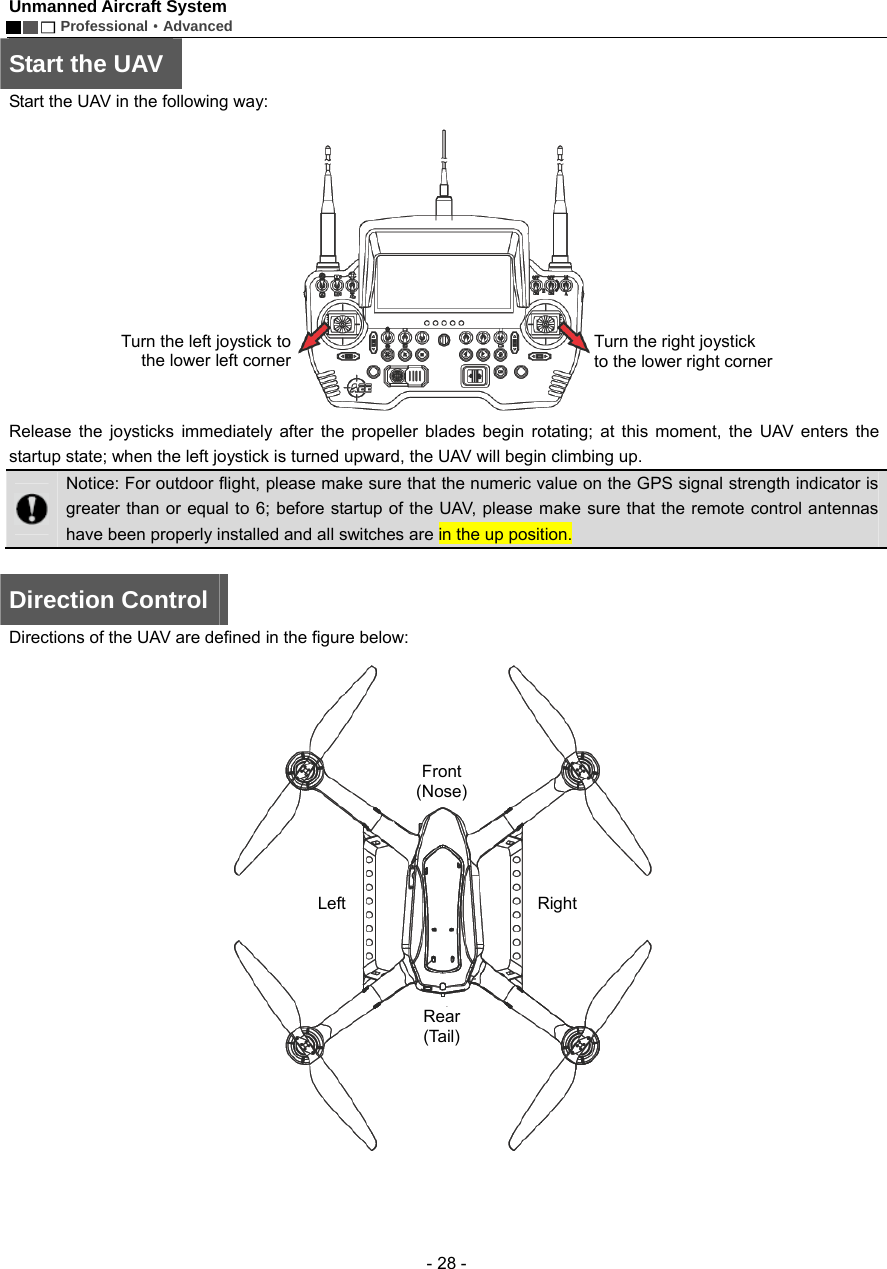 Unmanned Aircraft System
Professional • Advanced

Start the UAV

Start the UAV in the following way:

Turn the left joystick to the lower left corner

Turn the right joystick to the lower right corner

Release the joysticks immediately after the propeller blades begin rotating; at this moment, the UAV enters the startup state; when the left joystick is turned upward, the UAV will begin climbing up.

Notice: For outdoor flight, please make sure that the numeric value on the GPS signal strength indicator is greater than or equal to 6; before startup of the UAV, please make sure that the remote control antennas have been properly installed and all switches are in the up position.

Direction Control

Directions of the UAV are defined in the figure below:

Front
(Nose)

Left

Right

Rear
(Tail)

- 28 -