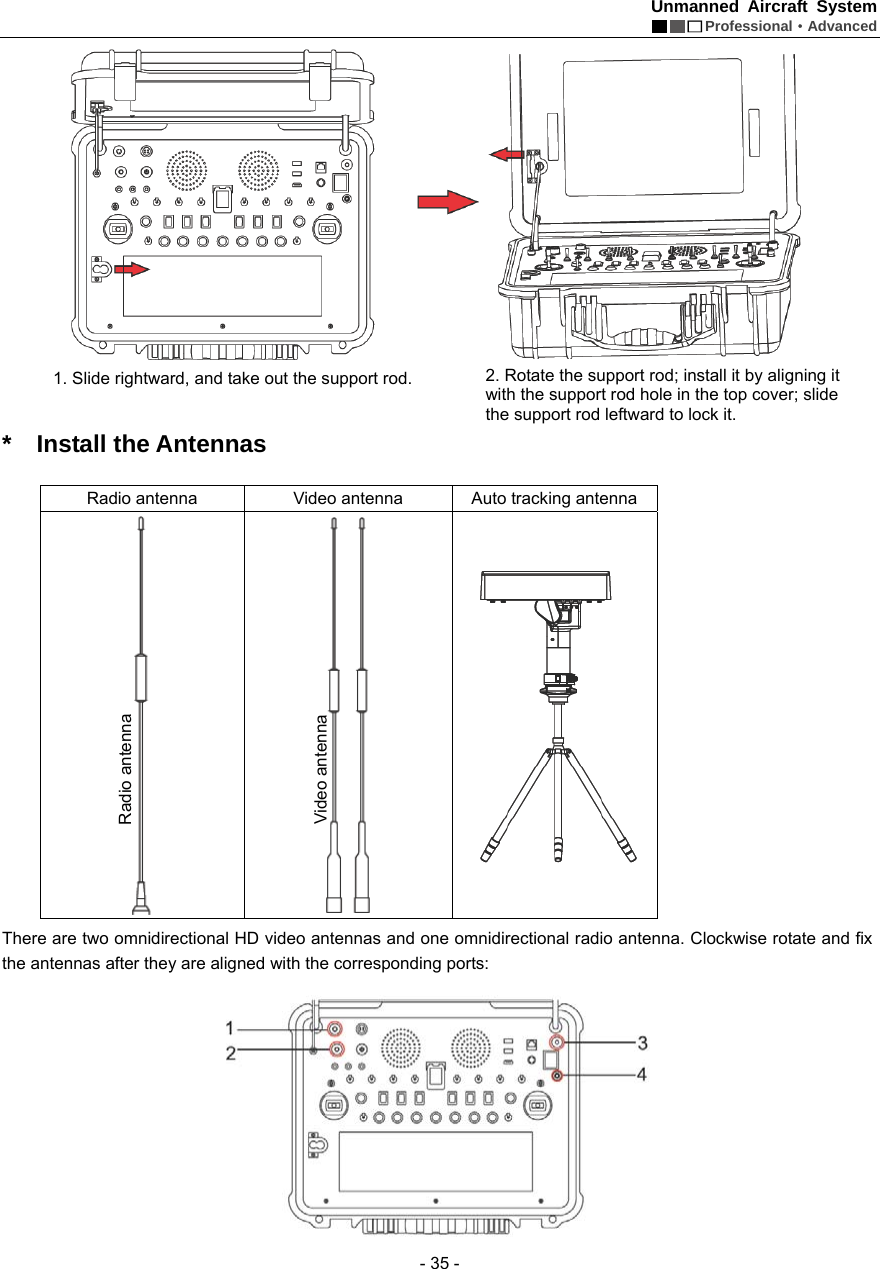 Unmanned Aircraft System
Professional • Advanced

1. Slide rightward, and take out the support rod.

2. Rotate the support rod; install it by aligning it with the support rod hole in the top cover; slide the support rod leftward to lock it.

* Install the Antennas

| Radio antenna | Video antenna | Auto tracking antenna |
|---|---|---|
| Radio antenna | Video antenna | |

There are two omnidirectional HD video antennas and one omnidirectional radio antenna. Clockwise rotate and fix the antennas after they are aligned with the corresponding ports:

1
2
3
4

- 35 -