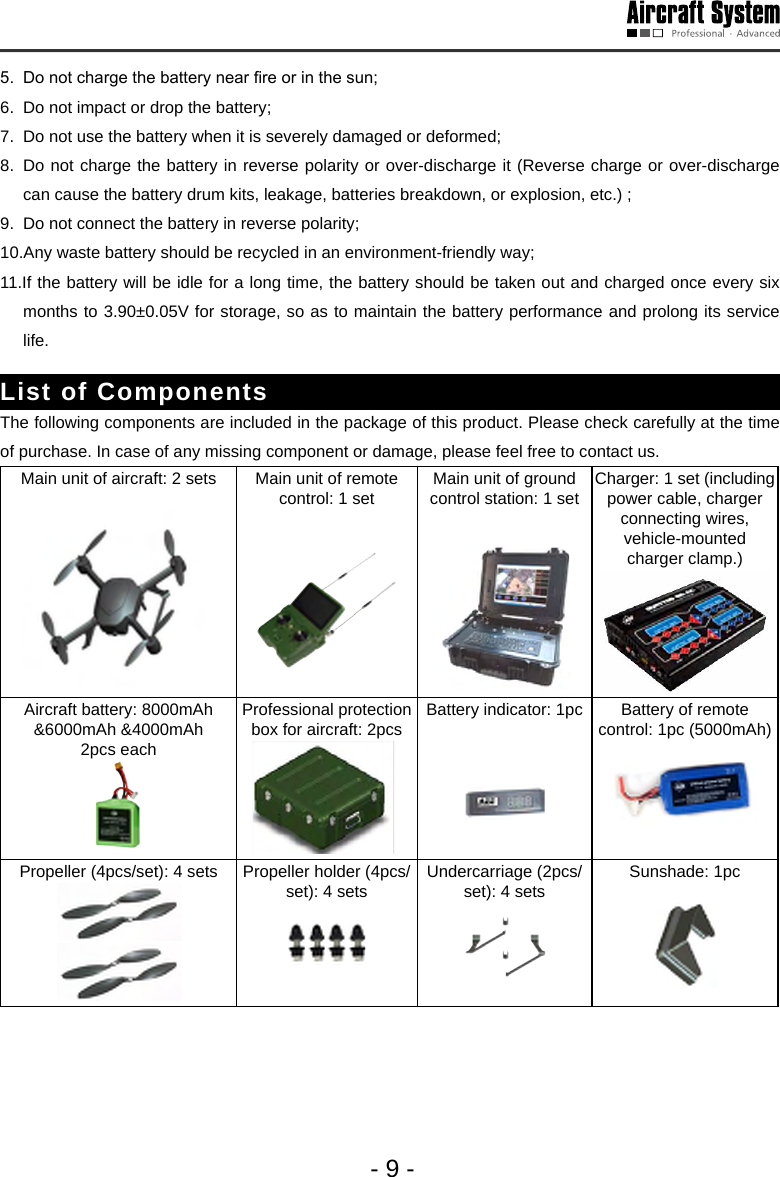 Aircraft System
Professional · Advanced

5. Do not charge the battery near fire or in the sun;
6. Do not impact or drop the battery;
7. Do not use the battery when it is severely damaged or deformed;
8. Do not charge the battery in reverse polarity or over-discharge it (Reverse charge or over-discharge can cause the battery drum kits, leakage, batteries breakdown, or explosion, etc.) ;
9. Do not connect the battery in reverse polarity;
10.Any waste battery should be recycled in an environment-friendly way;
11.If the battery will be idle for a long time, the battery should be taken out and charged once every six months to 3.90±0.05V for storage, so as to maintain the battery performance and prolong its service life.

List of Components

The following components are included in the package of this product. Please check carefully at the time of purchase. In case of any missing component or damage, please feel free to contact us.

| Main unit of aircraft: 2 sets | Main unit of remote control: 1 set | Main unit of ground control station: 1 set | Charger: 1 set (including power cable, charger connecting wires, vehicle-mounted charger clamp.) |
|---|---|---|---|
| Aircraft battery: 8000mAh &6000mAh &4000mAh 2pcs each | Professional protection box for aircraft: 2pcs | Battery indicator: 1pc | Battery of remote control: 1pc (5000mAh) |
| Propeller (4pcs/set): 4 sets | Propeller holder (4pcs/set): 4 sets | Undercarriage (2pcs/set): 4 sets | Sunshade: 1pc |

- 9 -