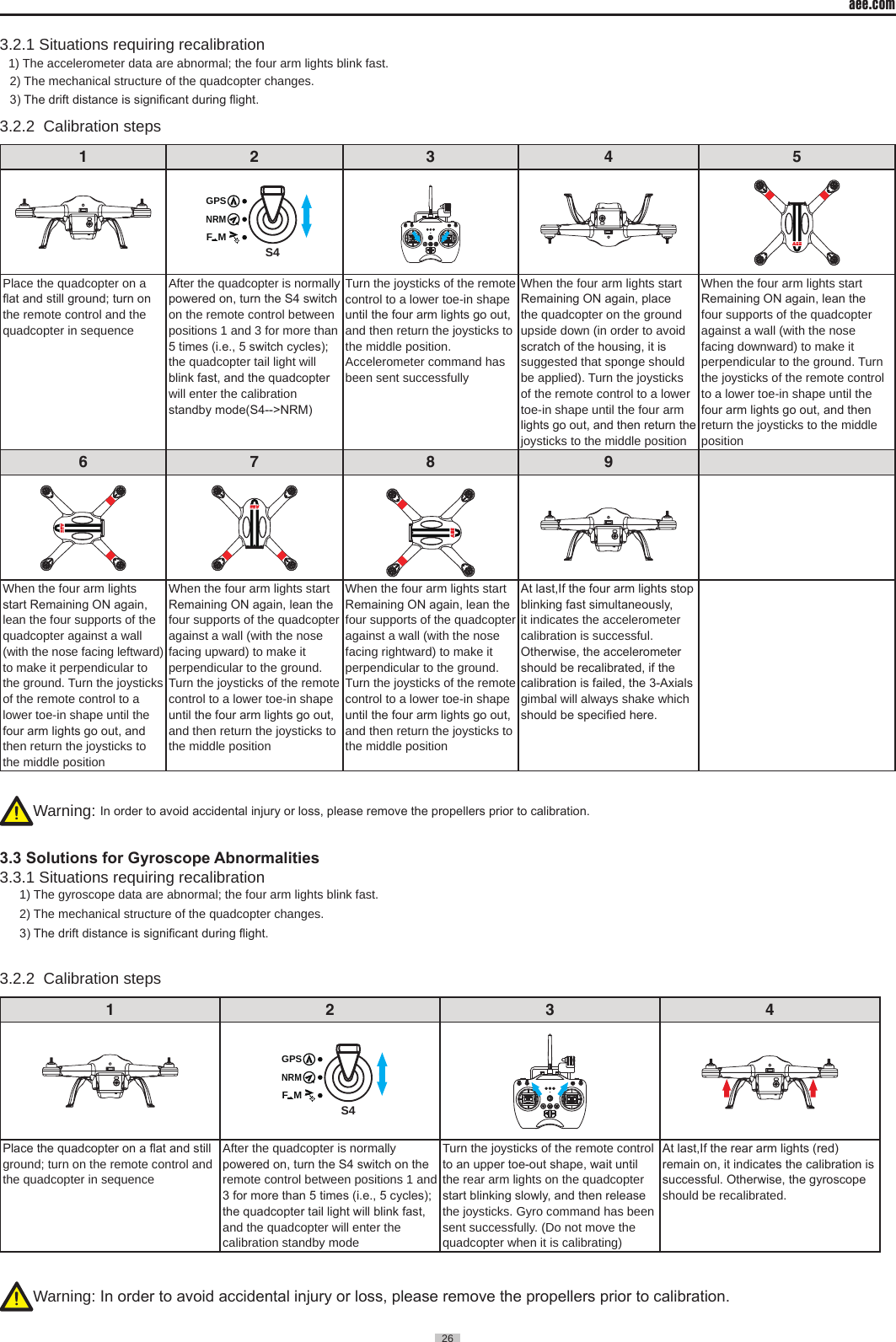 aee.com

3.2.1 Situations requiring recalibration

1) The accelerometer data are abnormal; the four arm lights blink fast.

2) The mechanical structure of the quadcopter changes.

3) The drift distance is significant during flight.

3.2.2 Calibration steps

| 1 | 2 | 3 | 4 | 5 |
|---|---|---|---|---|
| | GPS NRM F_M S4 | | | |
| Place the quadcopter on a flat and still ground; turn on the remote control and the quadcopter in sequence | After the quadcopter is normally powered on, turn the S4 switch on the remote control between positions 1 and 3 for more than 5 times (i.e., 5 switch cycles); the quadcopter tail light will blink fast, and the quadcopter will enter the calibration standby mode(S4-->NRM) | Turn the joysticks of the remote control to a lower toe-in shape until the four arm lights go out, and then return the joysticks to the middle position. Accelerometer command has been sent successfully | When the four arm lights start Remaining ON again, place the quadcopter on the ground upside down (in order to avoid scratch of the housing, it is suggested that sponge should be applied). Turn the joysticks of the remote control to a lower toe-in shape until the four arm lights go out, and then return the joysticks to the middle position | When the four arm lights start Remaining ON again, lean the four supports of the quadcopter against a wall (with the nose facing downward) to make it perpendicular to the ground. Turn the joysticks of the remote control to a lower toe-in shape until the four arm lights go out, and then return the joysticks to the middle position |
| 6 | 7 | 8 | 9 | |
| | | | | |
| When the four arm lights start Remaining ON again, lean the four supports of the quadcopter against a wall (with the nose facing leftward) to make it perpendicular to the ground. Turn the joysticks of the remote control to a lower toe-in shape until the four arm lights go out, and then return the joysticks to the middle position | When the four arm lights start Remaining ON again, lean the four supports of the quadcopter against a wall (with the nose facing upward) to make it perpendicular to the ground. Turn the joysticks of the remote control to a lower toe-in shape until the four arm lights go out, and then return the joysticks to the middle position | When the four arm lights start Remaining ON again, lean the four supports of the quadcopter against a wall (with the nose facing rightward) to make it perpendicular to the ground. Turn the joysticks of the remote control to a lower toe-in shape until the four arm lights go out, and then return the joysticks to the middle position | At last,If the four arm lights stop blinking fast simultaneously, it indicates the accelerometer calibration is successful. Otherwise, the accelerometer should be recalibrated, if the calibration is failed, the 3-Axials gimbal will always shake which should be specified here. | |

Warning: In order to avoid accidental injury or loss, please remove the propellers prior to calibration.

3.3 Solutions for Gyroscope Abnormalities

3.3.1 Situations requiring recalibration

1) The gyroscope data are abnormal; the four arm lights blink fast.

2) The mechanical structure of the quadcopter changes.

3) The drift distance is significant during flight.

3.2.2 Calibration steps

| 1 | 2 | 3 | 4 |
|---|---|---|---|
| | GPS NRM F_M S4 | | |
| Place the quadcopter on a flat and still ground; turn on the remote control and the quadcopter in sequence | After the quadcopter is normally powered on, turn the S4 switch on the remote control between positions 1 and 3 for more than 5 times (i.e., 5 cycles); the quadcopter tail light will blink fast, and the quadcopter will enter the calibration standby mode | Turn the joysticks of the remote control to an upper toe-out shape, wait until the rear arm lights on the quadcopter start blinking slowly, and then release the joysticks. Gyro command has been sent successfully. (Do not move the quadcopter when it is calibrating) | At last,If the rear arm lights (red) remain on, it indicates the calibration is successful. Otherwise, the gyroscope should be recalibrated. |

Warning: In order to avoid accidental injury or loss, please remove the propellers prior to calibration.

26