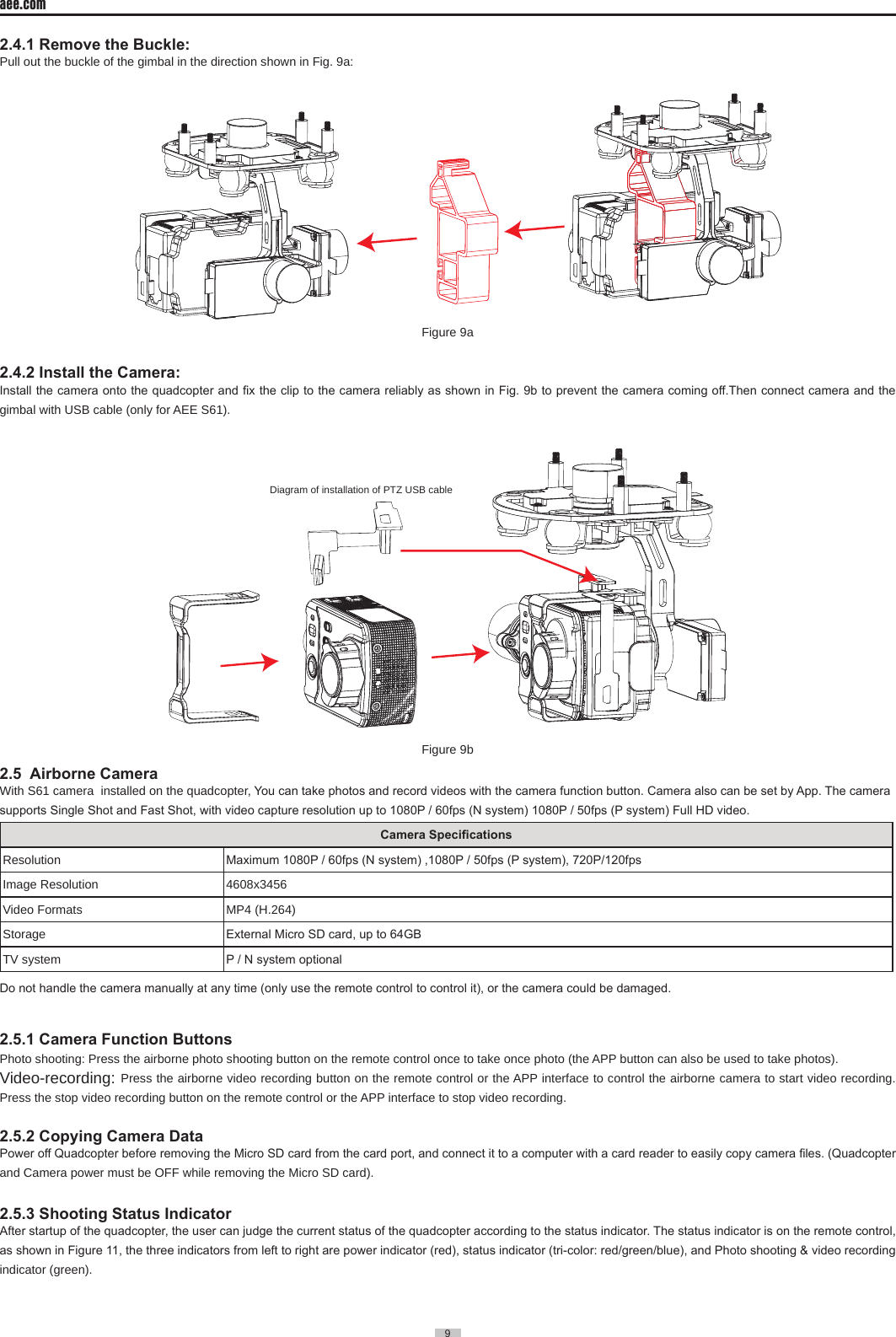 aee.com

2.4.1 Remove the Buckle:
Pull out the buckle of the gimbal in the direction shown in Fig. 9a:

Figure 9a

2.4.2 Install the Camera:
Install the camera onto the quadcopter and fix the clip to the camera reliably as shown in Fig. 9b to prevent the camera coming off.Then connect camera and the gimbal with USB cable (only for AEE S61).

Diagram of installation of PTZ USB cable

Figure 9b

2.5 Airborne Camera
With S61 camera installed on the quadcopter, You can take photos and record videos with the camera function button. Camera also can be set by App. The camera supports Single Shot and Fast Shot, with video capture resolution up to 1080P / 60fps (N system) 1080P / 50fps (P system) Full HD video.

| Camera Specifications | |
|---|---|
| Resolution | Maximum 1080P / 60fps (N system) ,1080P / 50fps (P system), 720P/120fps |
| Image Resolution | 4608x3456 |
| Video Formats | MP4 (H.264) |
| Storage | External Micro SD card, up to 64GB |
| TV system | P / N system optional |

Do not handle the camera manually at any time (only use the remote control to control it), or the camera could be damaged.

2.5.1 Camera Function Buttons
Photo shooting: Press the airborne photo shooting button on the remote control once to take once photo (the APP button can also be used to take photos).
Video-recording: Press the airborne video recording button on the remote control or the APP interface to control the airborne camera to start video recording. Press the stop video recording button on the remote control or the APP interface to stop video recording.

2.5.2 Copying Camera Data
Power off Quadcopter before removing the Micro SD card from the card port, and connect it to a computer with a card reader to easily copy camera files. (Quadcopter and Camera power must be OFF while removing the Micro SD card).

2.5.3 Shooting Status Indicator
After startup of the quadcopter, the user can judge the current status of the quadcopter according to the status indicator. The status indicator is on the remote control, as shown in Figure 11, the three indicators from left to right are power indicator (red), status indicator (tri-color: red/green/blue), and Photo shooting & video recording indicator (green).

9