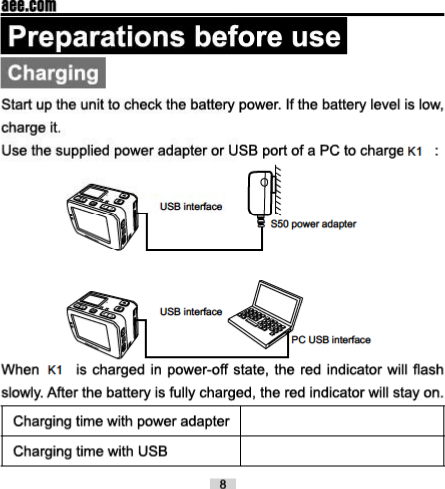 aee.com

Preparations before use

Charging

Start up the unit to check the battery power. If the battery level is low, charge it.

Use the supplied power adapter or USB port of a PC to charge K1 :

USB interface

S50 power adapter

USB interface

PC USB interface

When K1 is charged in power-off state, the red indicator will flash slowly. After the battery is fully charged, the red indicator will stay on.

| Charging time with power adapter | |
|---|---|
| Charging time with USB | |

8