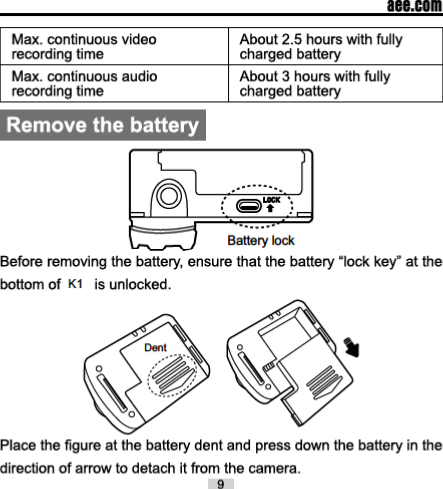 aee.com

| Max. continuous video recording time | About 2.5 hours with fully charged battery |
|---|---|
| Max. continuous audio recording time | About 3 hours with fully charged battery |

Remove the battery

LOCK

Battery lock

Before removing the battery, ensure that the battery “lock key” at the bottom of K1 is unlocked.

Dent

Place the figure at the battery dent and press down the battery in the direction of arrow to detach it from the camera.

9