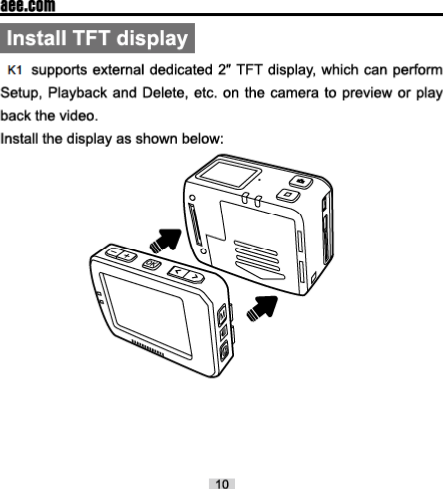 aee.com

Install TFT display

K1 supports external dedicated 2″ TFT display, which can perform Setup, Playback and Delete, etc. on the camera to preview or play back the video.

Install the display as shown below:

−
+
OK
<
>

10