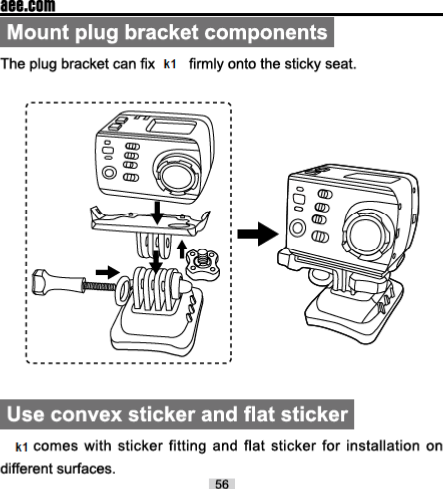 aee.com

Mount plug bracket components

The plug bracket can fix k1 firmly onto the sticky seat.

Use convex sticker and flat sticker

k1 comes with sticker fitting and flat sticker for installation on different surfaces.

56