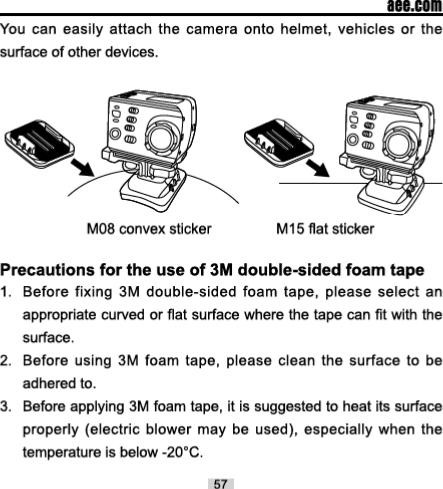 aee.com

You can easily attach the camera onto helmet, vehicles or the surface of other devices.

M08 convex sticker

M15 flat sticker

Precautions for the use of 3M double-sided foam tape

1. Before fixing 3M double-sided foam tape, please select an appropriate curved or flat surface where the tape can fit with the surface.

2. Before using 3M foam tape, please clean the surface to be adhered to.

3. Before applying 3M foam tape, it is suggested to heat its surface properly (electric blower may be used), especially when the temperature is below -20°C.

57