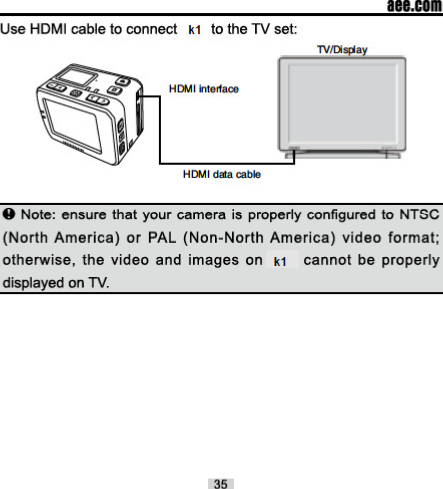 aee.com

Use HDMI cable to connect k1 to the TV set:

TV/Display

HDMI interface

HDMI data cable

❶ Note: ensure that your camera is properly configured to NTSC (North America) or PAL (Non-North America) video format; otherwise, the video and images on k1 cannot be properly displayed on TV.

35