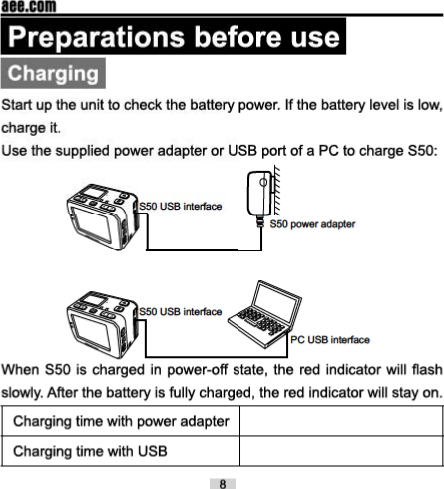 aee.com

Preparations before use

Charging

Start up the unit to check the battery power. If the battery level is low, charge it.
Use the supplied power adapter or USB port of a PC to charge S50:

S50 USB interface

S50 power adapter

S50 USB interface

PC USB interface

When S50 is charged in power-off state, the red indicator will flash slowly. After the battery is fully charged, the red indicator will stay on.

| Charging time with power adapter | |
|---|---|
| Charging time with USB | |

8