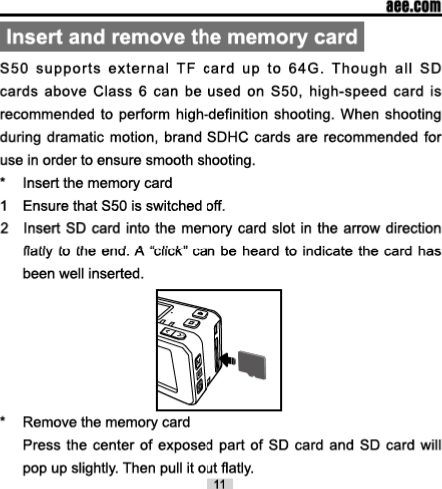 aee.com

Insert and remove the memory card

S50 supports external TF card up to 64G. Though all SD cards above Class 6 can be used on S50, high-speed card is recommended to perform high-definition shooting. When shooting during dramatic motion, brand SDHC cards are recommended for use in order to ensure smooth shooting.

* Insert the memory card

1 Ensure that S50 is switched off.

2 Insert SD card into the memory card slot in the arrow direction flatly to the end. A "click" can be heard to indicate the card has been well inserted.

* Remove the memory card

Press the center of exposed part of SD card and SD card will pop up slightly. Then pull it out flatly.

11