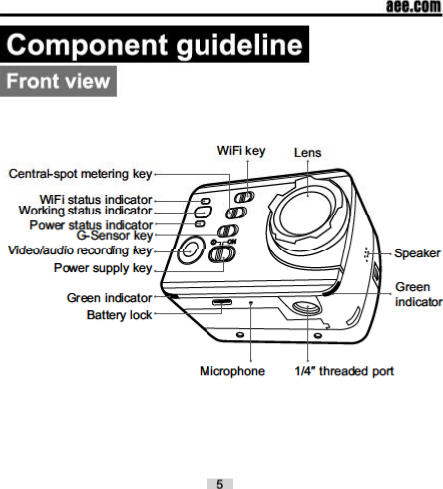 aee.com

Component guideline

Front view

WiFi key
Lens
Central-spot metering key
WiFi status indicator
Working status indicator
Power status indicator
G-Sensor key
Video/audio recording key
Power supply key
ON
Speaker
Green indicator
Green indicator
Battery lock
Microphone
1/4" threaded port

5