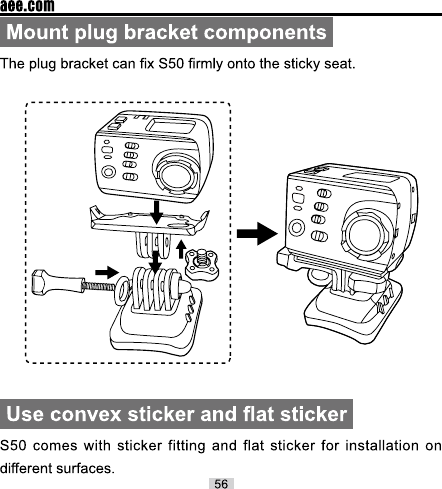 aee.com

Mount plug bracket components

The plug bracket can fix S50 firmly onto the sticky seat.

Use convex sticker and flat sticker

S50 comes with sticker fitting and flat sticker for installation on different surfaces.

56