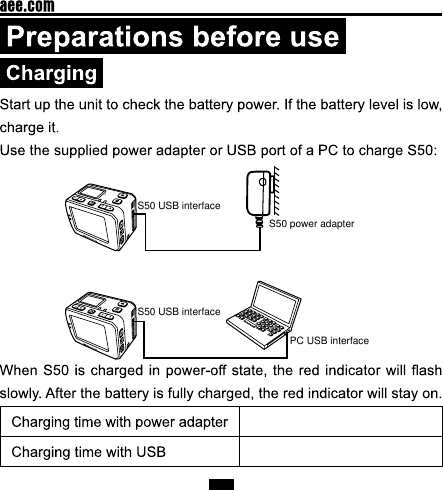 aee.com

Preparations before use

Charging

Start up the unit to check the battery power. If the battery level is low, charge it.

Use the supplied power adapter or USB port of a PC to charge S50:

S50 USB interface

S50 power adapter

S50 USB interface

PC USB interface

When S50 is charged in power-off state, the red indicator will flash slowly. After the battery is fully charged, the red indicator will stay on.

| Charging time with power adapter | |
|---|---|
| Charging time with USB | |