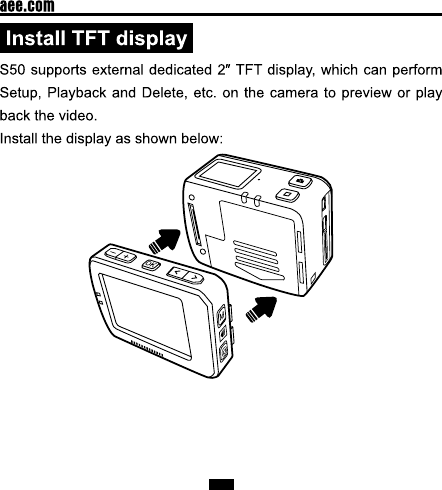 aee.com

Install TFT display

S50 supports external dedicated 2″ TFT display, which can perform Setup, Playback and Delete, etc. on the camera to preview or play back the video.

Install the display as shown below:

OK