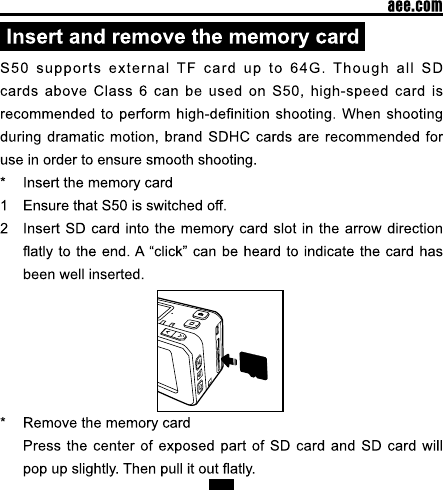 aee.com

Insert and remove the memory card

S50 supports external TF card up to 64G. Though all SD cards above Class 6 can be used on S50, high-speed card is recommended to perform high-definition shooting. When shooting during dramatic motion, brand SDHC cards are recommended for use in order to ensure smooth shooting.

* Insert the memory card

1 Ensure that S50 is switched off.

2 Insert SD card into the memory card slot in the arrow direction flatly to the end. A “click” can be heard to indicate the card has been well inserted.

* Remove the memory card

Press the center of exposed part of SD card and SD card will pop up slightly. Then pull it out flatly.