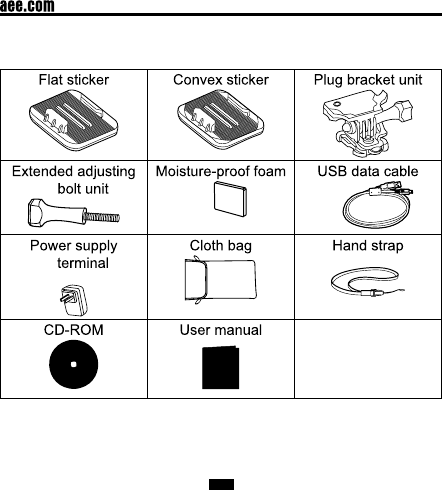 aee.com

| Flat sticker | Convex sticker | Plug bracket unit |
|---|---|---|
| Extended adjusting bolt unit | Moisture-proof foam | USB data cable |
| Power supply terminal | Cloth bag | Hand strap |
| CD-ROM | User manual | |