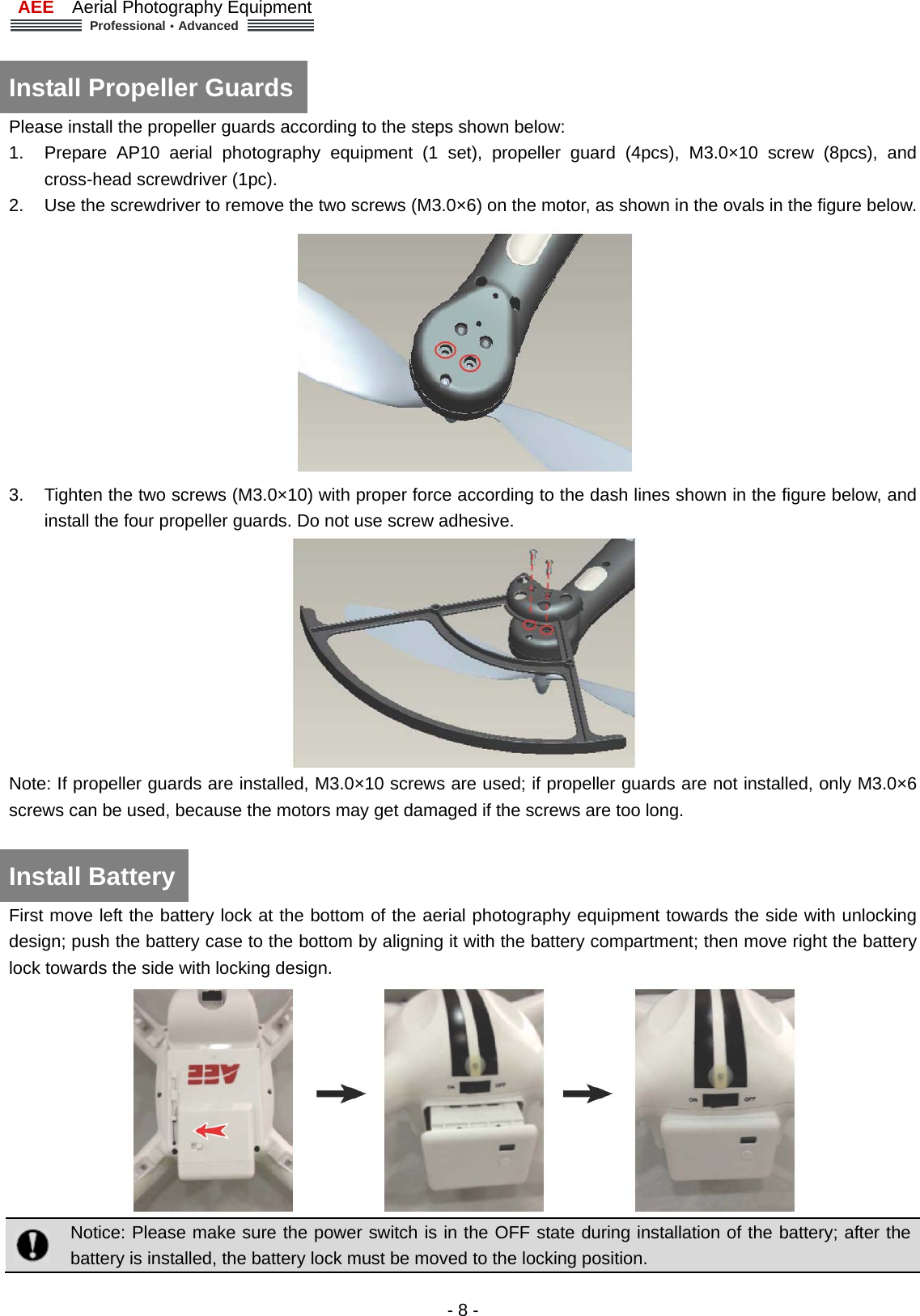 AEE Aerial Photography Equipment
Professional • Advanced

Install Propeller Guards

Please install the propeller guards according to the steps shown below:

1. Prepare AP10 aerial photography equipment (1 set), propeller guard (4pcs), M3.0×10 screw (8pcs), and cross-head screwdriver (1pc).

2. Use the screwdriver to remove the two screws (M3.0×6) on the motor, as shown in the ovals in the figure below.

3. Tighten the two screws (M3.0×10) with proper force according to the dash lines shown in the figure below, and install the four propeller guards. Do not use screw adhesive.

Note: If propeller guards are installed, M3.0×10 screws are used; if propeller guards are not installed, only M3.0×6 screws can be used, because the motors may get damaged if the screws are too long.

Install Battery

First move left the battery lock at the bottom of the aerial photography equipment towards the side with unlocking design; push the battery case to the bottom by aligning it with the battery compartment; then move right the battery lock towards the side with locking design.

AEE

ON OFF

ON OFF

Notice: Please make sure the power switch is in the OFF state during installation of the battery; after the battery is installed, the battery lock must be moved to the locking position.

- 8 -