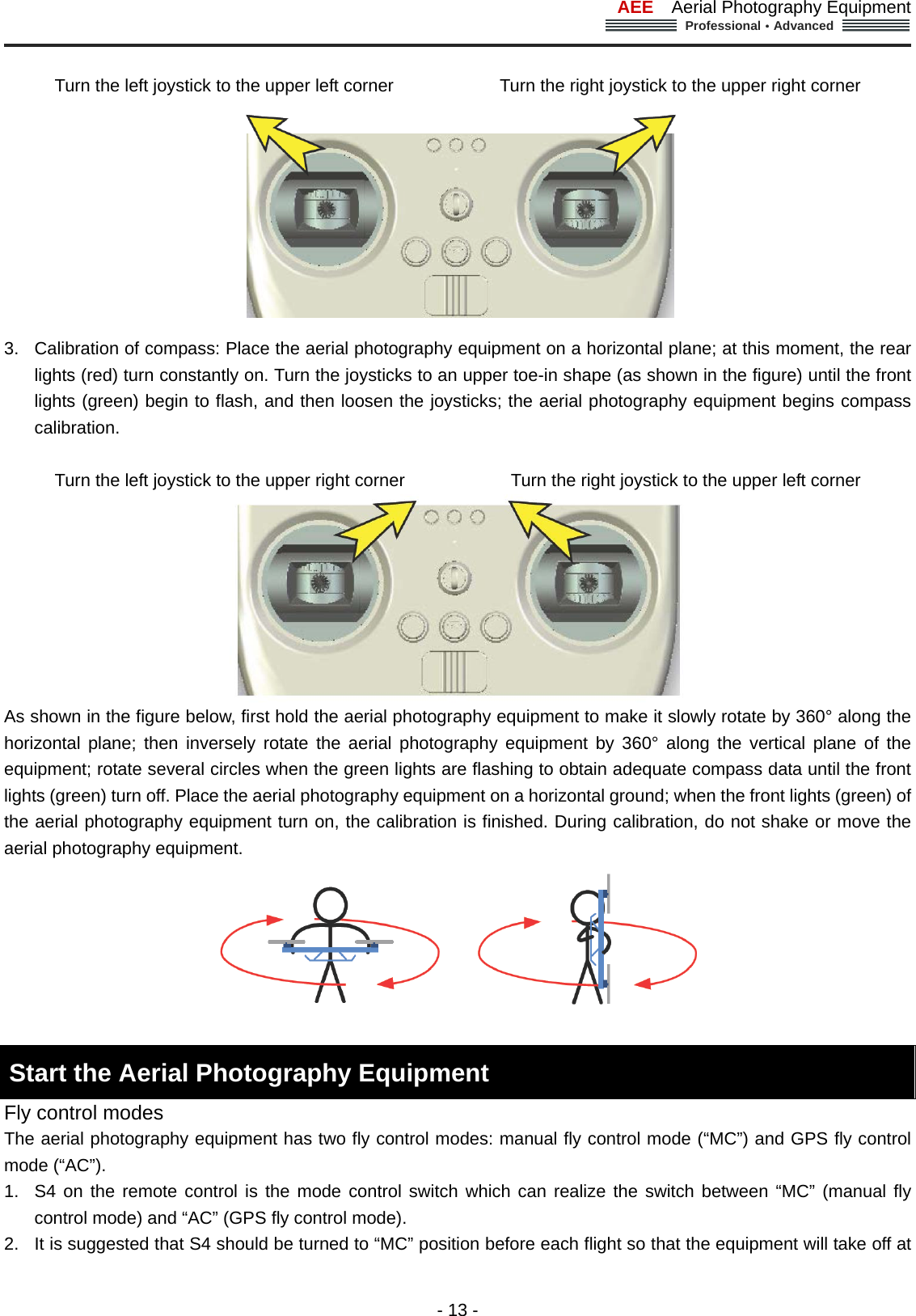 AEE Aerial Photography Equipment
Professional • Advanced

Turn the left joystick to the upper left corner

Turn the right joystick to the upper right corner

3. Calibration of compass: Place the aerial photography equipment on a horizontal plane; at this moment, the rear lights (red) turn constantly on. Turn the joysticks to an upper toe-in shape (as shown in the figure) until the front lights (green) begin to flash, and then loosen the joysticks; the aerial photography equipment begins compass calibration.

Turn the left joystick to the upper right corner

Turn the right joystick to the upper left corner

As shown in the figure below, first hold the aerial photography equipment to make it slowly rotate by 360° along the horizontal plane; then inversely rotate the aerial photography equipment by 360° along the vertical plane of the equipment; rotate several circles when the green lights are flashing to obtain adequate compass data until the front lights (green) turn off. Place the aerial photography equipment on a horizontal ground; when the front lights (green) of the aerial photography equipment turn on, the calibration is finished. During calibration, do not shake or move the aerial photography equipment.

Start the Aerial Photography Equipment

Fly control modes
The aerial photography equipment has two fly control modes: manual fly control mode (“MC”) and GPS fly control mode (“AC”).
1. S4 on the remote control is the mode control switch which can realize the switch between “MC” (manual fly control mode) and “AC” (GPS fly control mode).
2. It is suggested that S4 should be turned to “MC” position before each flight so that the equipment will take off at

- 13 -