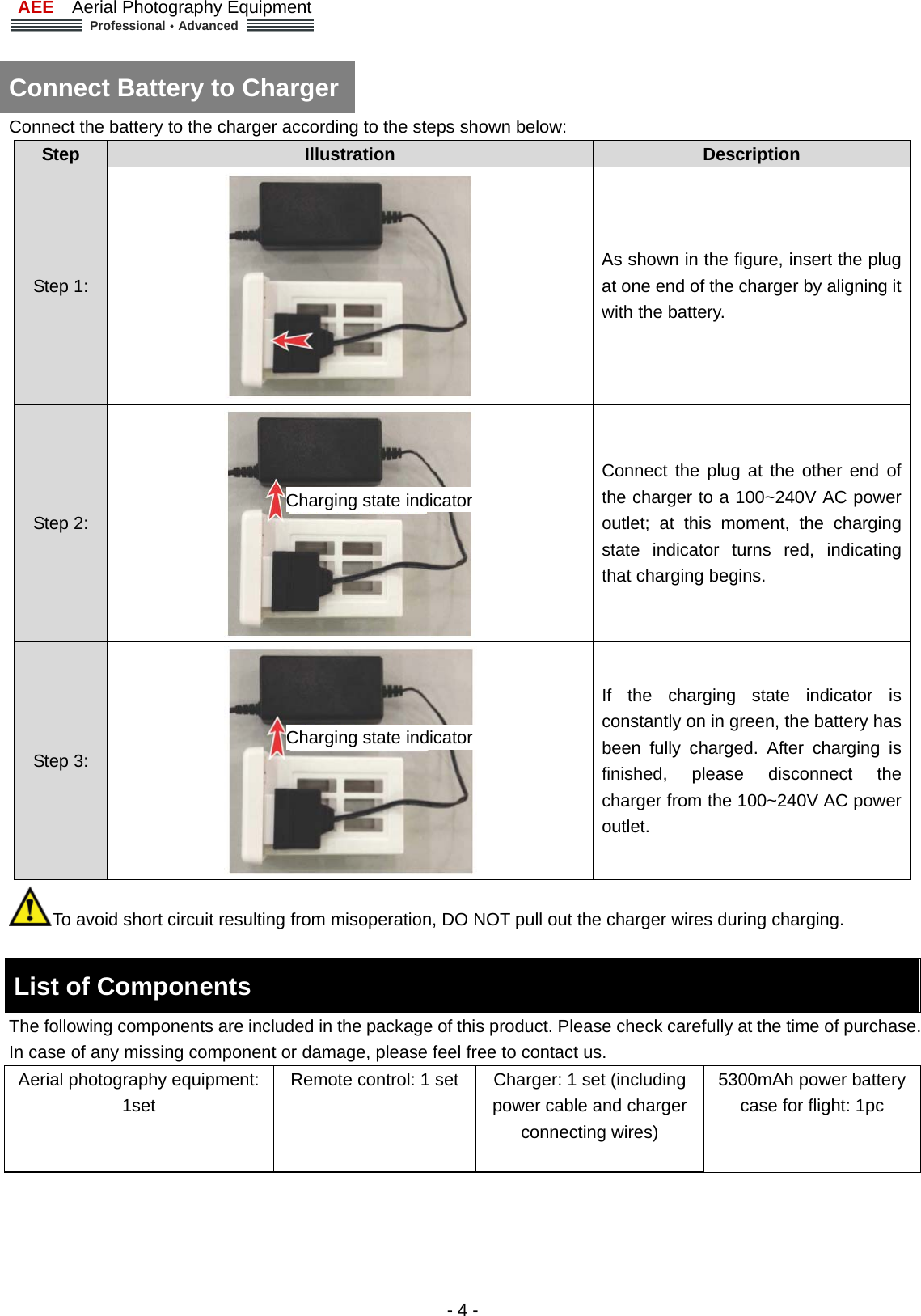 AEE Aerial Photography Equipment
Professional • Advanced

Connect Battery to Charger

Connect the battery to the charger according to the steps shown below:

| Step | Illustration | Description |
|---|---|---|
| Step 1: | | As shown in the figure, insert the plug at one end of the charger by aligning it with the battery. |
| Step 2: | Charging state indicator | Connect the plug at the other end of the charger to a 100~240V AC power outlet; at this moment, the charging state indicator turns red, indicating that charging begins. |
| Step 3: | Charging state indicator | If the charging state indicator is constantly on in green, the battery has been fully charged. After charging is finished, please disconnect the charger from the 100~240V AC power outlet. |

To avoid short circuit resulting from misoperation, DO NOT pull out the charger wires during charging.

List of Components

The following components are included in the package of this product. Please check carefully at the time of purchase. In case of any missing component or damage, please feel free to contact us.

| Aerial photography equipment: 1set | Remote control: 1 set | Charger: 1 set (including power cable and charger connecting wires) | 5300mAh power battery case for flight: 1pc |
|---|---|---|---|

- 4 -