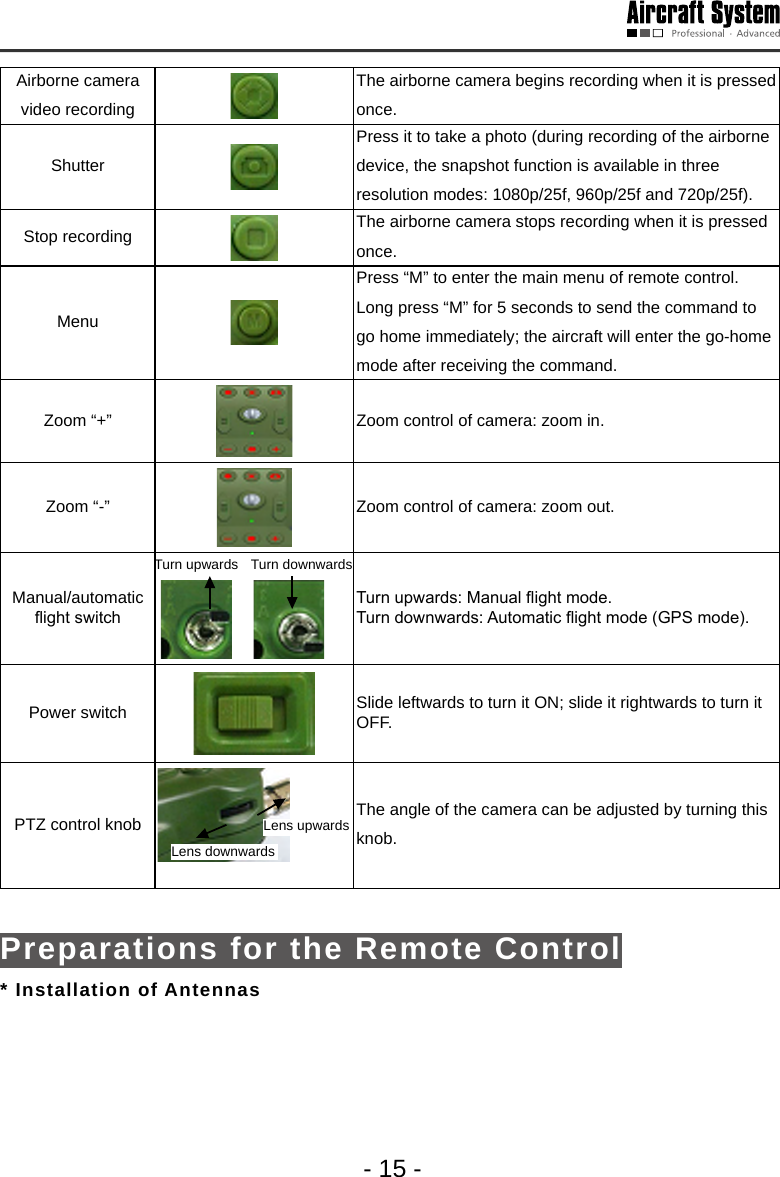 Aircraft System
Professional · Advanced

| Airborne camera video recording | | The airborne camera begins recording when it is pressed once. |
|---|---|---|
| Shutter | | Press it to take a photo (during recording of the airborne device, the snapshot function is available in three resolution modes: 1080p/25f, 960p/25f and 720p/25f). |
| Stop recording | | The airborne camera stops recording when it is pressed once. |
| Menu | M | Press “M” to enter the main menu of remote control. Long press “M” for 5 seconds to send the command to go home immediately; the aircraft will enter the go-home mode after receiving the command. |
| Zoom “+” | | Zoom control of camera: zoom in. |
| Zoom “-” | | Zoom control of camera: zoom out. |
| Manual/automatic flight switch | Turn upwards Turn downwards | Turn upwards: Manual flight mode. Turn downwards: Automatic flight mode (GPS mode). |
| Power switch | | Slide leftwards to turn it ON; slide it rightwards to turn it OFF. |
| PTZ control knob | Lens upwards Lens downwards | The angle of the camera can be adjusted by turning this knob. |

Preparations for the Remote Control

* Installation of Antennas

- 15 -