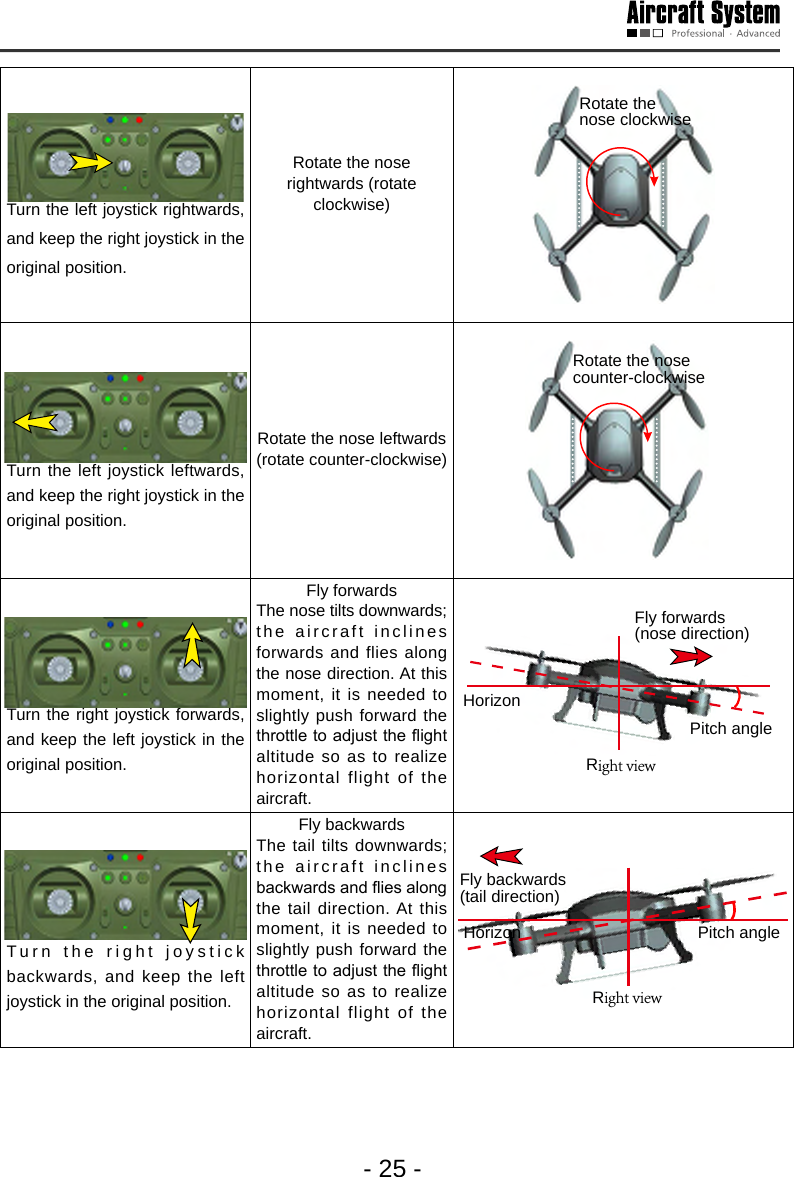 Aircraft System
Professional · Advanced

| | | |
|---|---|---|
| Turn the left joystick rightwards, and keep the right joystick in the original position. | Rotate the nose rightwards (rotate clockwise) | Rotate the nose clockwise |
| Turn the left joystick leftwards, and keep the right joystick in the original position. | Rotate the nose leftwards (rotate counter-clockwise) | Rotate the nose counter-clockwise |
| Turn the right joystick forwards, and keep the left joystick in the original position. | Fly forwards The nose tilts downwards; the aircraft inclines forwards and flies along the nose direction. At this moment, it is needed to slightly push forward the throttle to adjust the flight altitude so as to realize horizontal flight of the aircraft. | Fly forwards (nose direction) Horizon Pitch angle Right view |
| Turn the right joystick backwards, and keep the left joystick in the original position. | Fly backwards The tail tilts downwards; the aircraft inclines backwards and flies along the tail direction. At this moment, it is needed to slightly push forward the throttle to adjust the flight altitude so as to realize horizontal flight of the aircraft. | Fly backwards (tail direction) Horizon Pitch angle Right view |

- 25 -