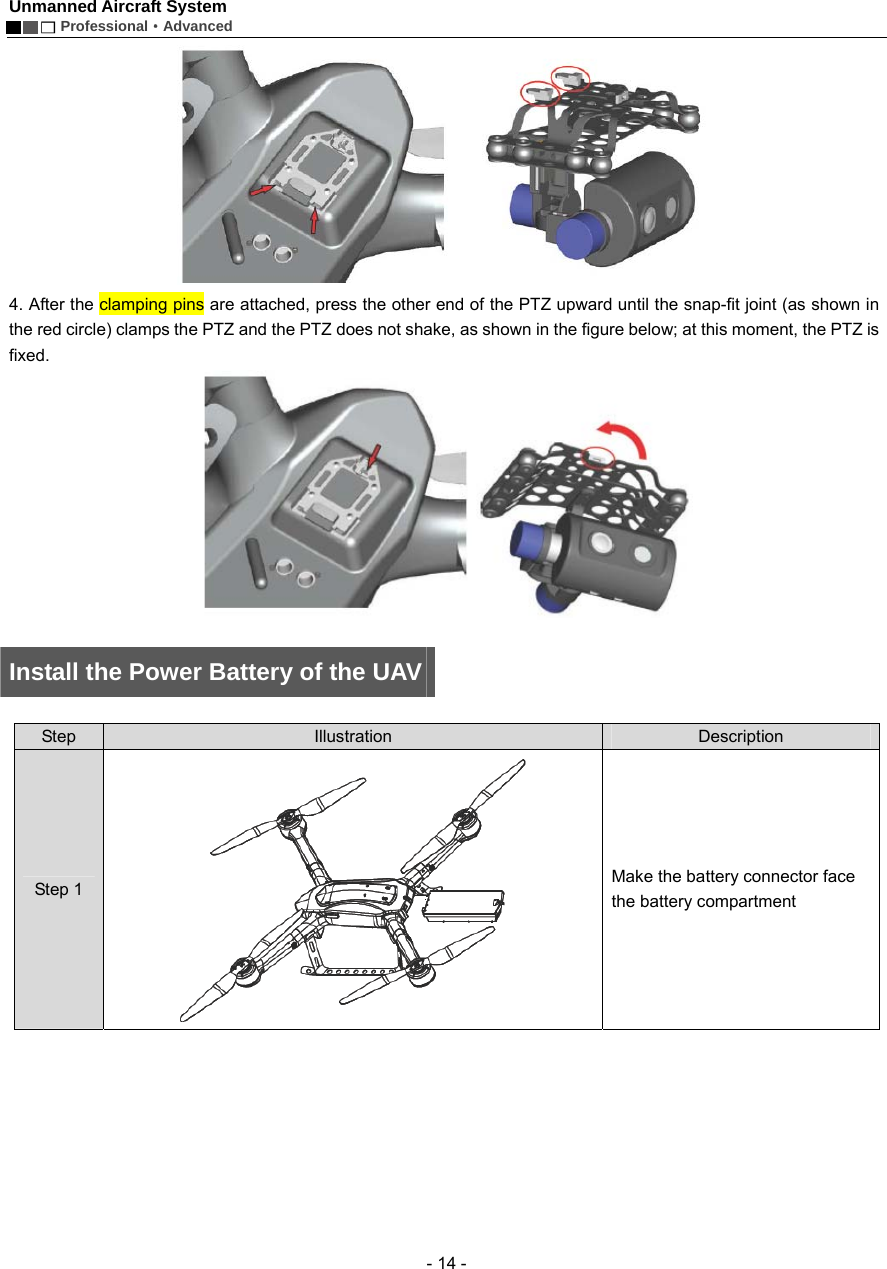 Unmanned Aircraft System
Professional • Advanced

4. After the clamping pins are attached, press the other end of the PTZ upward until the snap-fit joint (as shown in the red circle) clamps the PTZ and the PTZ does not shake, as shown in the figure below; at this moment, the PTZ is fixed.

Install the Power Battery of the UAV

| Step | Illustration | Description |
|---|---|---|
| Step 1 | | Make the battery connector face the battery compartment |

- 14 -