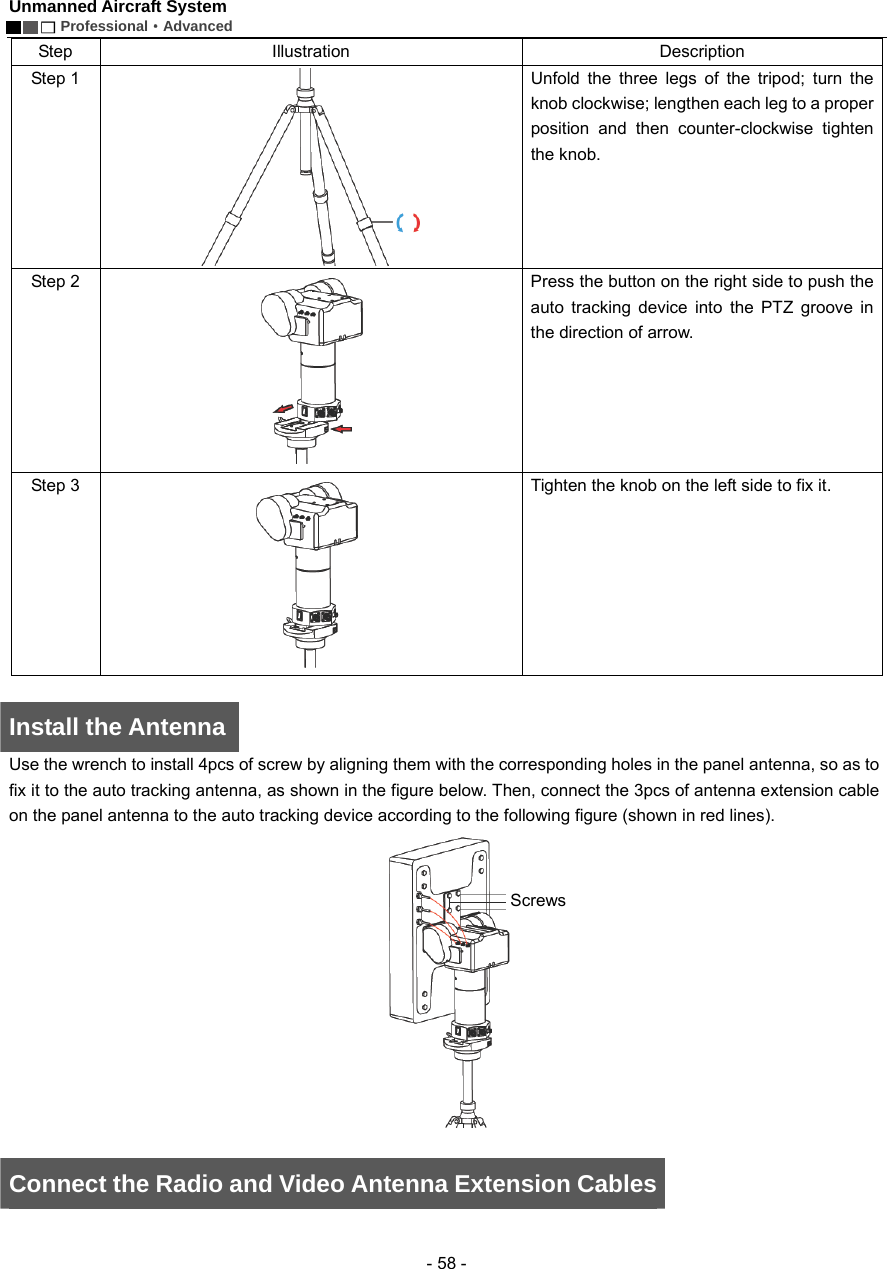 Unmanned Aircraft System
Professional • Advanced

| Step | Illustration | Description |
|---|---|---|
| Step 1 | | Unfold the three legs of the tripod; turn the knob clockwise; lengthen each leg to a proper position and then counter-clockwise tighten the knob. |
| Step 2 | | Press the button on the right side to push the auto tracking device into the PTZ groove in the direction of arrow. |
| Step 3 | | Tighten the knob on the left side to fix it. |

Install the Antenna

Use the wrench to install 4pcs of screw by aligning them with the corresponding holes in the panel antenna, so as to fix it to the auto tracking antenna, as shown in the figure below. Then, connect the 3pcs of antenna extension cable on the panel antenna to the auto tracking device according to the following figure (shown in red lines).

Screws

Connect the Radio and Video Antenna Extension Cables

- 58 -