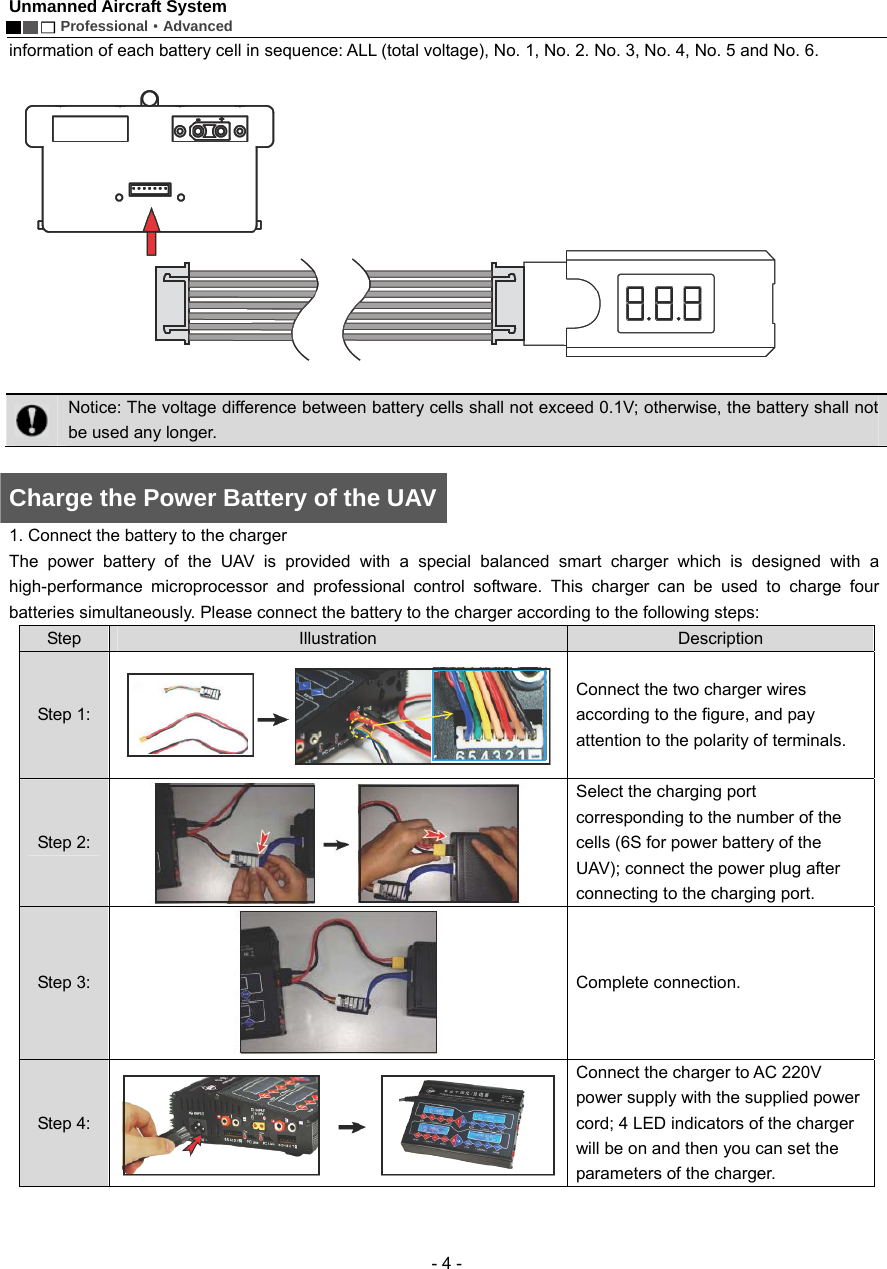 Unmanned Aircraft System
Professional • Advanced

information of each battery cell in sequence: ALL (total voltage), No. 1, No. 2. No. 3, No. 4, No. 5 and No. 6.

8.8.8

Notice: The voltage difference between battery cells shall not exceed 0.1V; otherwise, the battery shall not be used any longer.

Charge the Power Battery of the UAV

1. Connect the battery to the charger

The power battery of the UAV is provided with a special balanced smart charger which is designed with a high-performance microprocessor and professional control software. This charger can be used to charge four batteries simultaneously. Please connect the battery to the charger according to the following steps:

| Step | Illustration | Description |
|---|---|---|
| Step 1: | 6 5 4 3 2 1 | Connect the two charger wires according to the figure, and pay attention to the polarity of terminals. |
| Step 2: | | Select the charging port corresponding to the number of the cells (6S for power battery of the UAV); connect the power plug after connecting to the charging port. |
| Step 3: | | Complete connection. |
| Step 4: | | Connect the charger to AC 220V power supply with the supplied power cord; 4 LED indicators of the charger will be on and then you can set the parameters of the charger. |

- 4 -