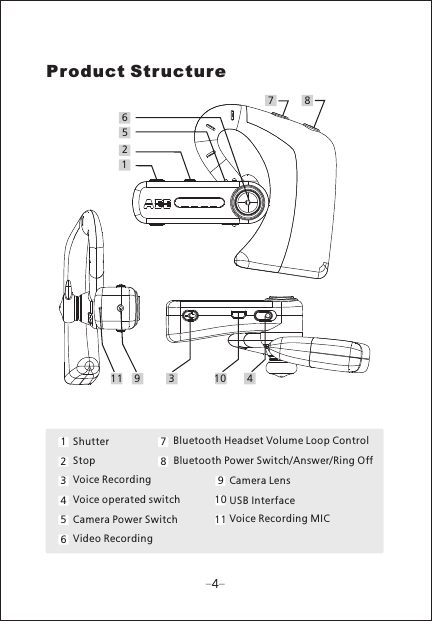 Product Structure

7 8
6
5
2
1

11 9 3 10 4

1 Shutter
2 Stop
3 Voice Recording
4 Voice operated switch
5 Camera Power Switch
6 Video Recording

7 Bluetooth Headset Volume Loop Control
8 Bluetooth Power Switch/Answer/Ring Off
9 Camera Lens
10 USB Interface
11 Voice Recording MIC

–4–