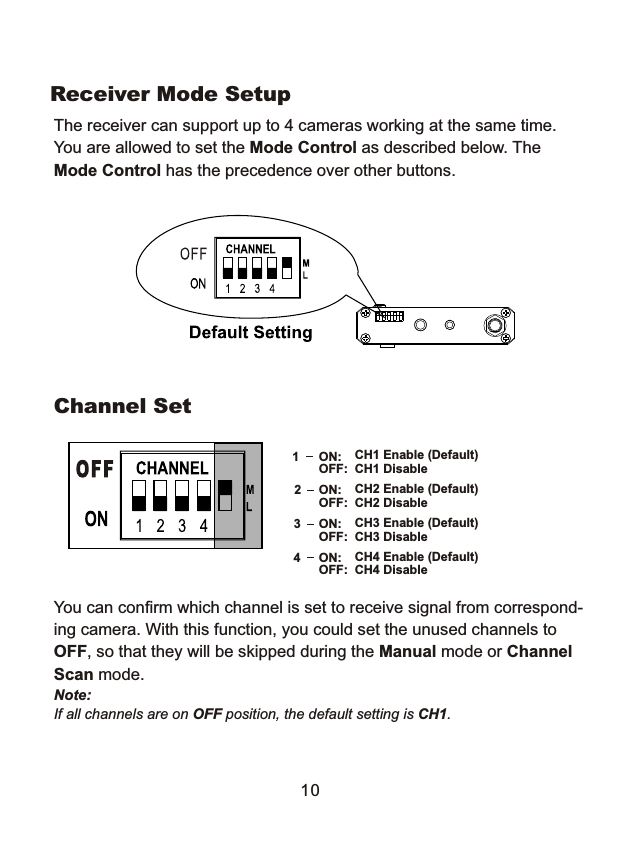 Receiver Mode Setup

The receiver can support up to 4 cameras working at the same time. You are allowed to set the Mode Control as described below. The Mode Control has the precedence over other buttons.

OFF
ON
CHANNEL
1 2 3 4
M
L

Default Setting

Channel Set

OFF
ON
CHANNEL
1 2 3 4
M
L

1 – ON: CH1 Enable (Default)
OFF: CH1 Disable
2 – ON: CH2 Enable (Default)
OFF: CH2 Disable
3 – ON: CH3 Enable (Default)
OFF: CH3 Disable
4 – ON: CH4 Enable (Default)
OFF: CH4 Disable

You can confirm which channel is set to receive signal from corresponding camera. With this function, you could set the unused channels to OFF, so that they will be skipped during the Manual mode or Channel Scan mode.
Note:
If all channels are on OFF position, the default setting is CH1.

10