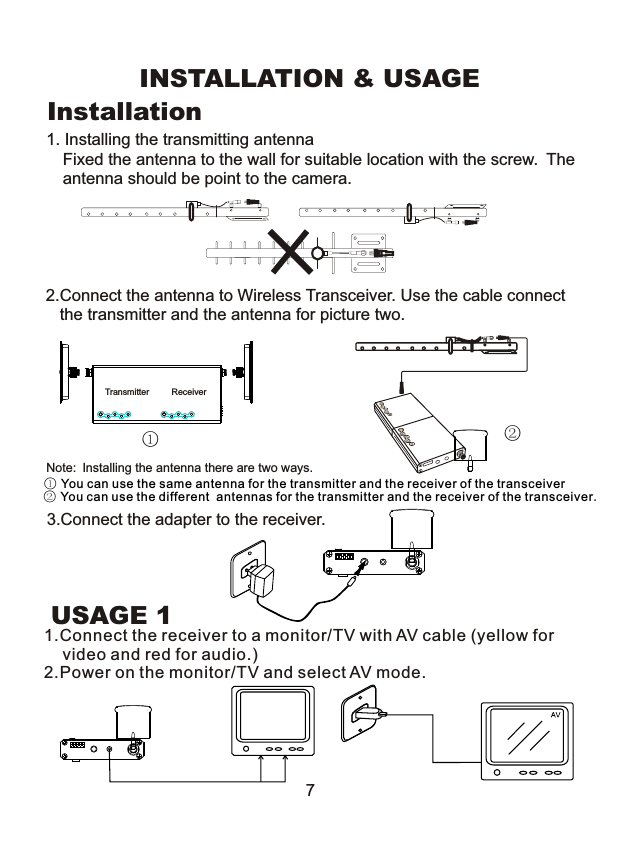 INSTALLATION & USAGE

Installation

1. Installing the transmitting antenna
Fixed the antenna to the wall for suitable location with the screw. The antenna should be point to the camera.

2.Connect the antenna to Wireless Transceiver. Use the cable connect the transmitter and the antenna for picture two.

Transmitter Receiver

①

②

Note: Installing the antenna there are two ways.
① You can use the same antenna for the transmitter and the receiver of the transceiver
② You can use the different antennas for the transmitter and the receiver of the transceiver.

3.Connect the adapter to the receiver.

USAGE 1

1.Connect the receiver to a monitor/TV with AV cable (yellow for video and red for audio.)
2.Power on the monitor/TV and select AV mode.

AV

7