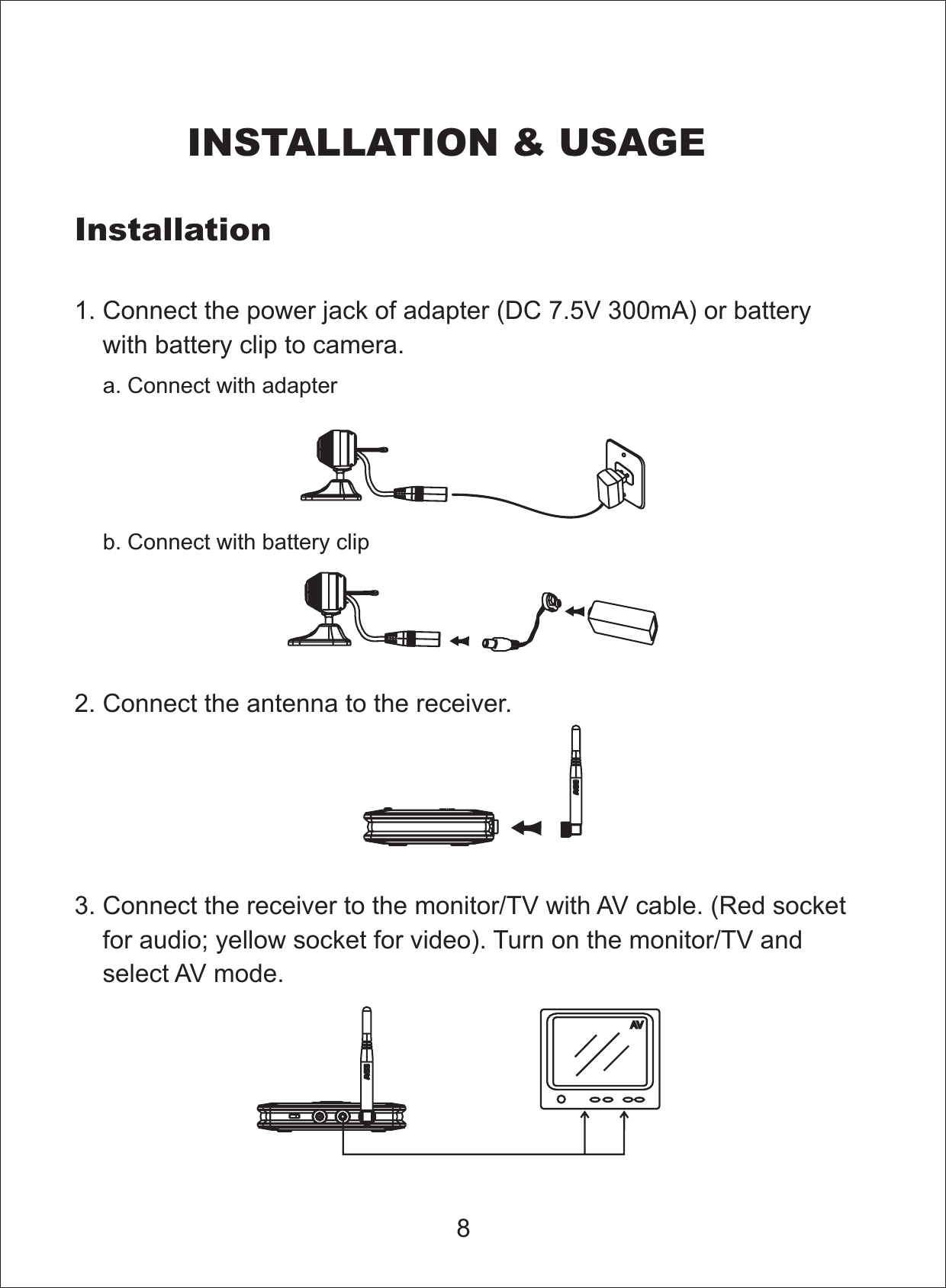 INSTALLATION & USAGE

Installation

1. Connect the power jack of adapter (DC 7.5V 300mA) or battery with battery clip to camera.

a. Connect with adapter

b. Connect with battery clip

2. Connect the antenna to the receiver.

3. Connect the receiver to the monitor/TV with AV cable. (Red socket for audio; yellow socket for video). Turn on the monitor/TV and select AV mode.

AV

8