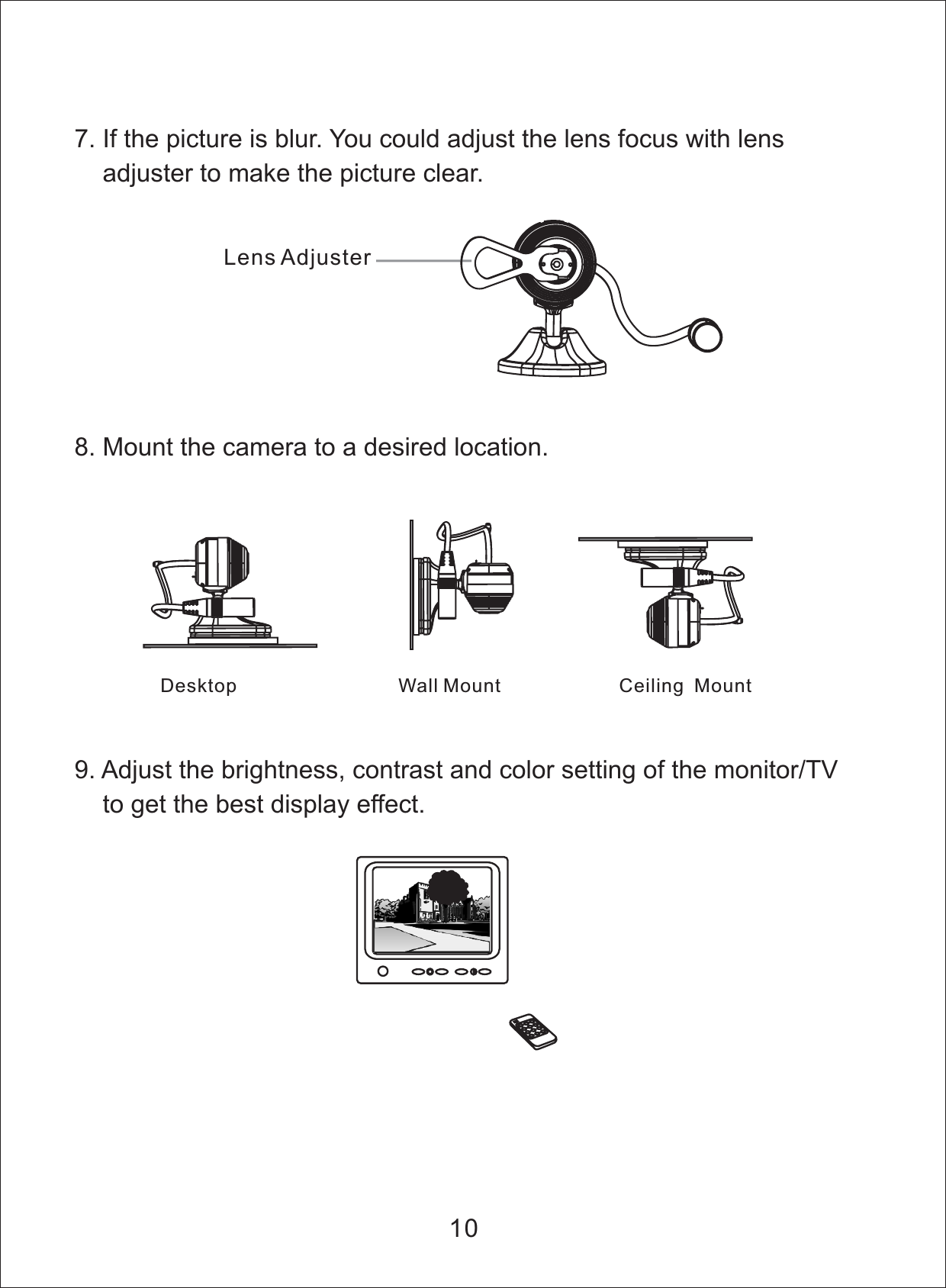 7. If the picture is blur. You could adjust the lens focus with lens adjuster to make the picture clear.

Lens Adjuster

8. Mount the camera to a desired location.

Desktop

Wall Mount

Ceiling Mount

9. Adjust the brightness, contrast and color setting of the monitor/TV to get the best display effect.

10