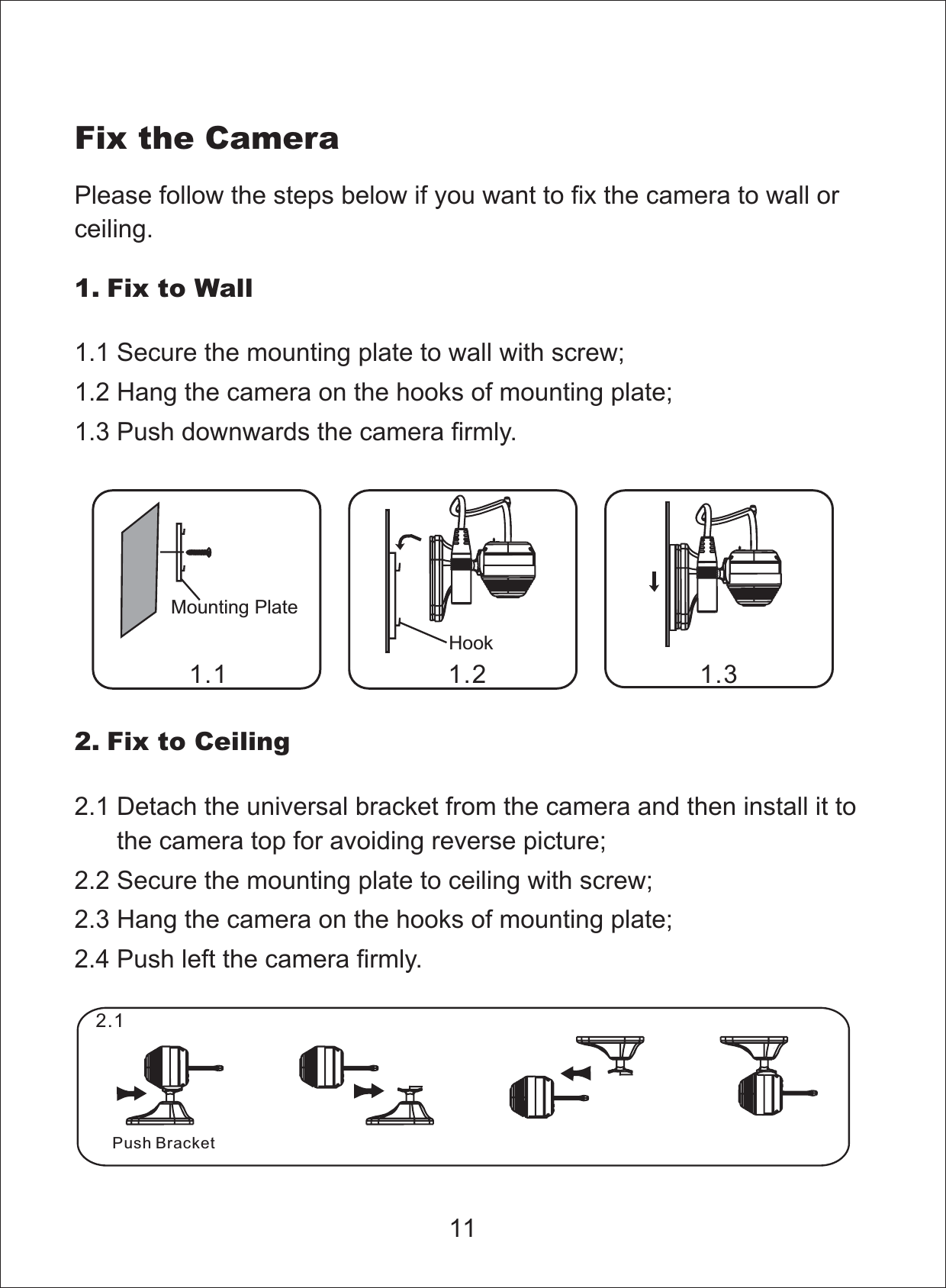 Fix the Camera

Please follow the steps below if you want to fix the camera to wall or ceiling.

1. Fix to Wall

1.1 Secure the mounting plate to wall with screw;
1.2 Hang the camera on the hooks of mounting plate;
1.3 Push downwards the camera firmly.

Mounting Plate
1.1
Hook
1.2
1.3

2. Fix to Ceiling

2.1 Detach the universal bracket from the camera and then install it to the camera top for avoiding reverse picture;
2.2 Secure the mounting plate to ceiling with screw;
2.3 Hang the camera on the hooks of mounting plate;
2.4 Push left the camera firmly.

2.1
Push Bracket

11