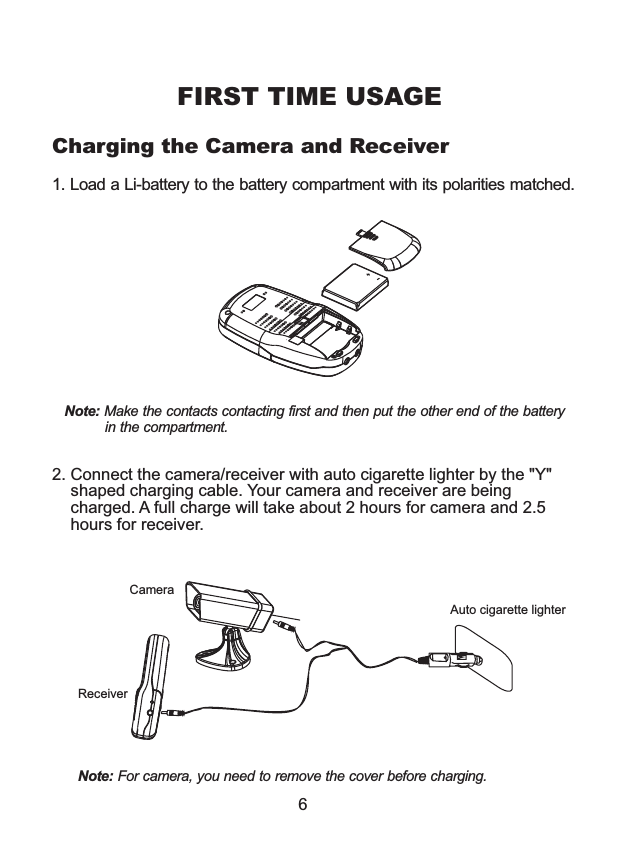 FIRST TIME USAGE

Charging the Camera and Receiver

1. Load a Li-battery to the battery compartment with its polarities matched.

Note: Make the contacts contacting first and then put the other end of the battery in the compartment.

2. Connect the camera/receiver with auto cigarette lighter by the "Y" shaped charging cable. Your camera and receiver are being charged. A full charge will take about 2 hours for camera and 2.5 hours for receiver.

Camera

Auto cigarette lighter

Receiver

Note: For camera, you need to remove the cover before charging.

6