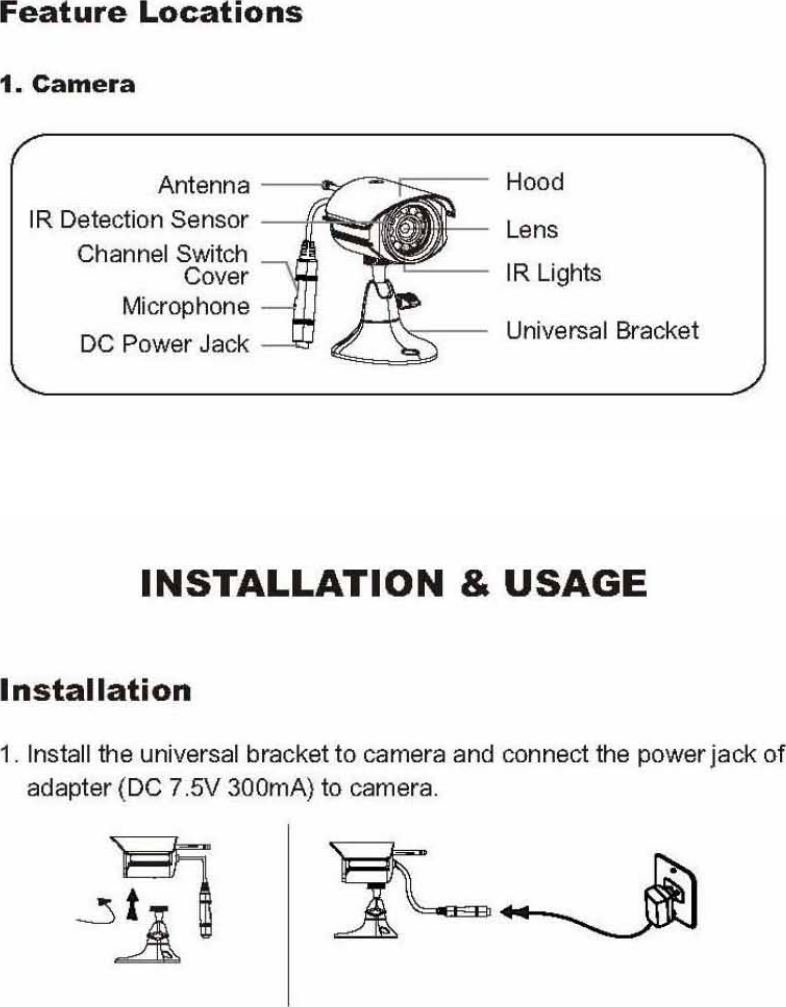 Feature Locations

1. Camera

Antenna
IR Detection Sensor
Channel Switch Cover
Microphone
DC Power Jack
Hood
Lens
IR Lights
Universal Bracket

INSTALLATION & USAGE

Installation

1. Install the universal bracket to camera and connect the power jack of adapter (DC 7.5V 300mA) to camera.