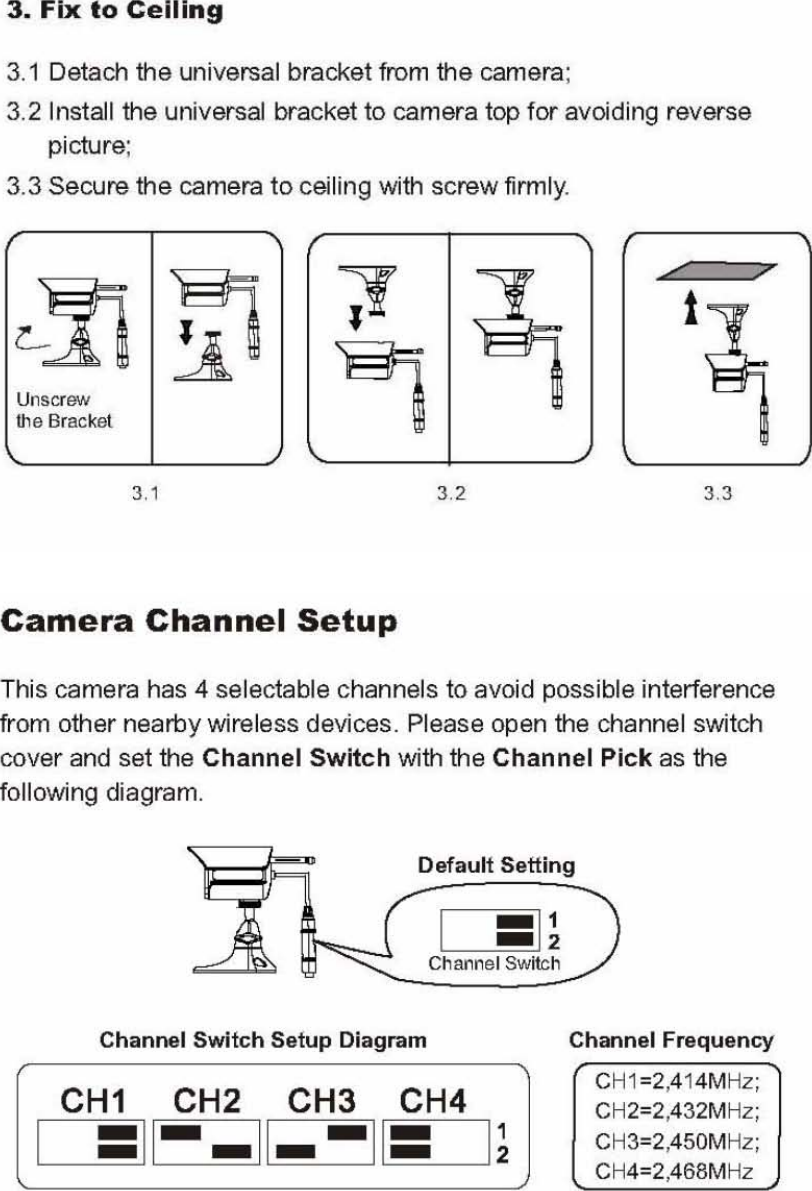 3. Fix to Ceiling

3.1 Detach the universal bracket from the camera;
3.2 Install the universal bracket to camera top for avoiding reverse picture;
3.3 Secure the camera to ceiling with screw firmly.

Unscrew the Bracket

3.1 3.2 3.3

Camera Channel Setup

This camera has 4 selectable channels to avoid possible interference from other nearby wireless devices. Please open the channel switch cover and set the Channel Switch with the Channel Pick as the following diagram.

Default Setting
1
2
Channel Switch

Channel Switch Setup Diagram

CH1 CH2 CH3 CH4
1
2

Channel Frequency
CH1=2,414MHz;
CH2=2,432MHz;
CH3=2,450MHz;
CH4=2,468MHz