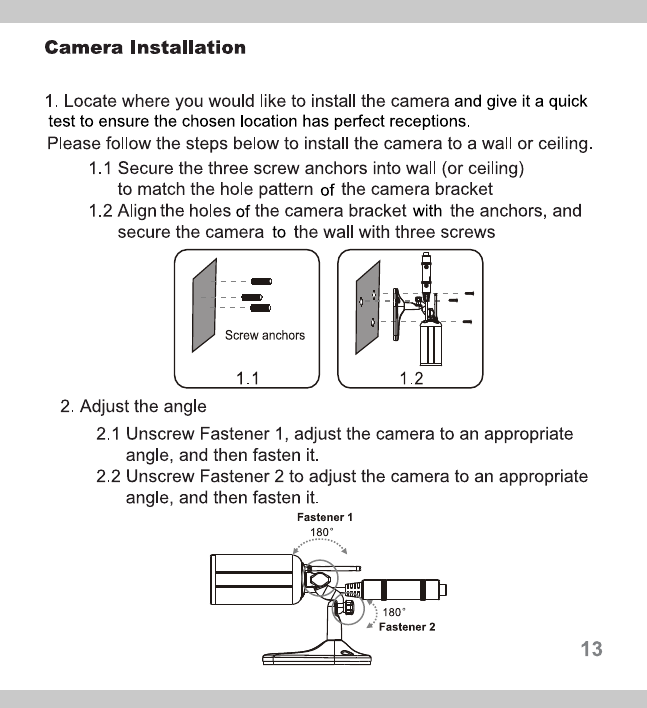 Camera Installation

1. Locate where you would like to install the camera and give it a quick test to ensure the chosen location has perfect receptions.
Please follow the steps below to install the camera to a wall or ceiling.
1.1 Secure the three screw anchors into wall (or ceiling) to match the hole pattern of the camera bracket
1.2 Align the holes of the camera bracket with the anchors, and secure the camera to the wall with three screws

Screw anchors
1.1
1.2

2. Adjust the angle
2.1 Unscrew Fastener 1, adjust the camera to an appropriate angle, and then fasten it.
2.2 Unscrew Fastener 2 to adjust the camera to an appropriate angle, and then fasten it.

Fastener 1
180°
180°
Fastener 2

13