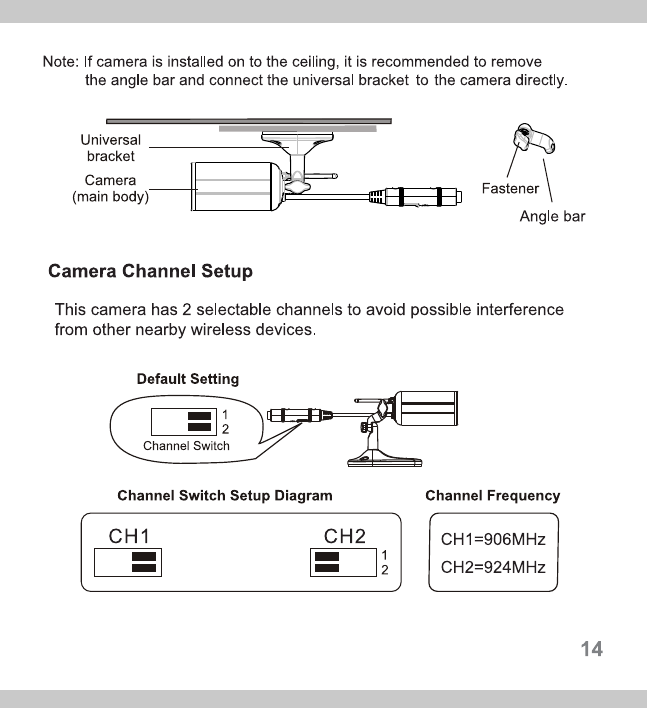 Note: If camera is installed on to the ceiling, it is recommended to remove the angle bar and connect the universal bracket to the camera directly.

Universal bracket

Camera (main body)

Fastener

Angle bar

Camera Channel Setup

This camera has 2 selectable channels to avoid possible interference from other nearby wireless devices.

Default Setting

1
2
Channel Switch

Channel Switch Setup Diagram

CH1

CH2

1
2

Channel Frequency

CH1=906MHz
CH2=924MHz

14