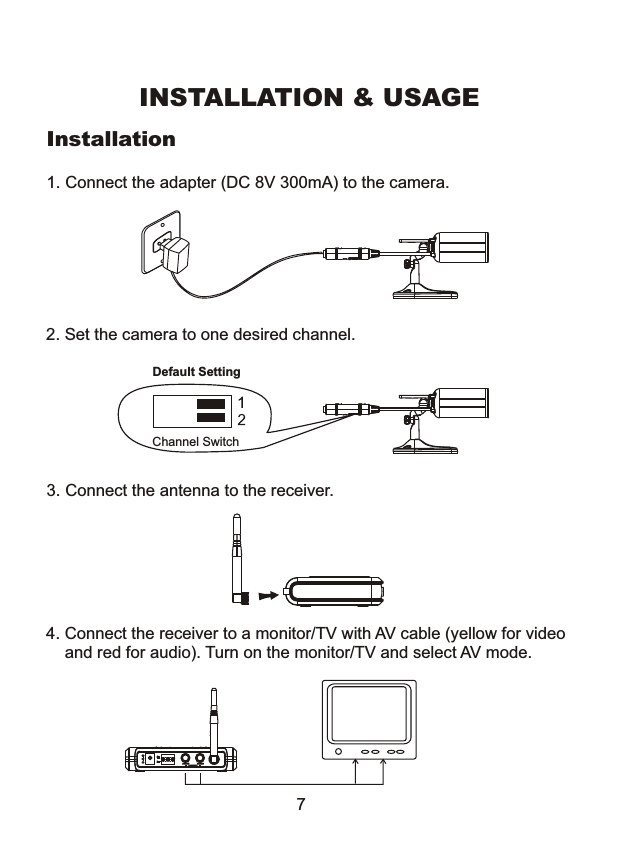 INSTALLATION & USAGE

Installation

1. Connect the adapter (DC 8V 300mA) to the camera.

2. Set the camera to one desired channel.

Default Setting

1
2

Channel Switch

3. Connect the antenna to the receiver.

4. Connect the receiver to a monitor/TV with AV cable (yellow for video and red for audio). Turn on the monitor/TV and select AV mode.

7