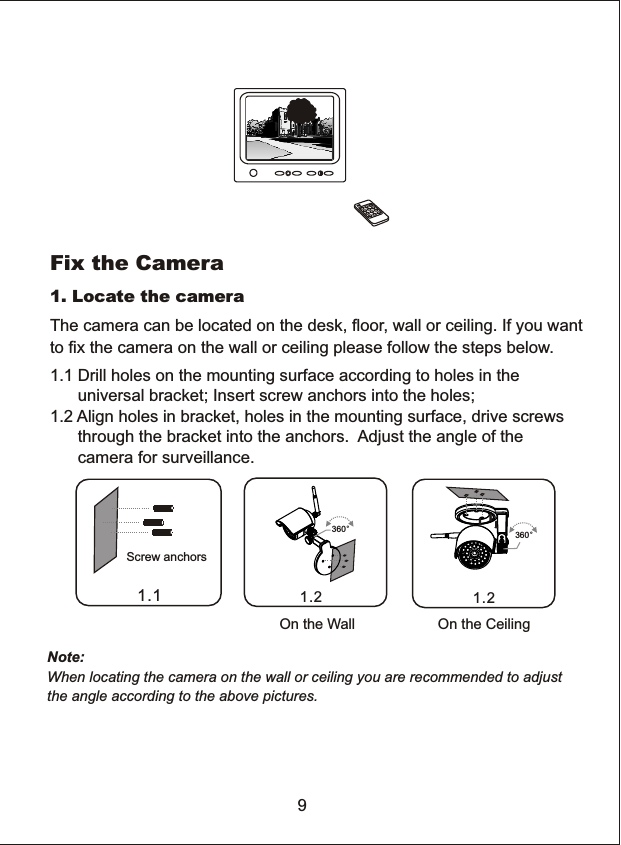 Fix the Camera

1. Locate the camera

The camera can be located on the desk, floor, wall or ceiling. If you want to fix the camera on the wall or ceiling please follow the steps below.

1.1 Drill holes on the mounting surface according to holes in the universal bracket; Insert screw anchors into the holes;
1.2 Align holes in bracket, holes in the mounting surface, drive screws through the bracket into the anchors. Adjust the angle of the camera for surveillance.

Screw anchors
1.1

360°
1.2
On the Wall

360°
1.2
On the Ceiling

Note:
When locating the camera on the wall or ceiling you are recommended to adjust the angle according to the above pictures.

9