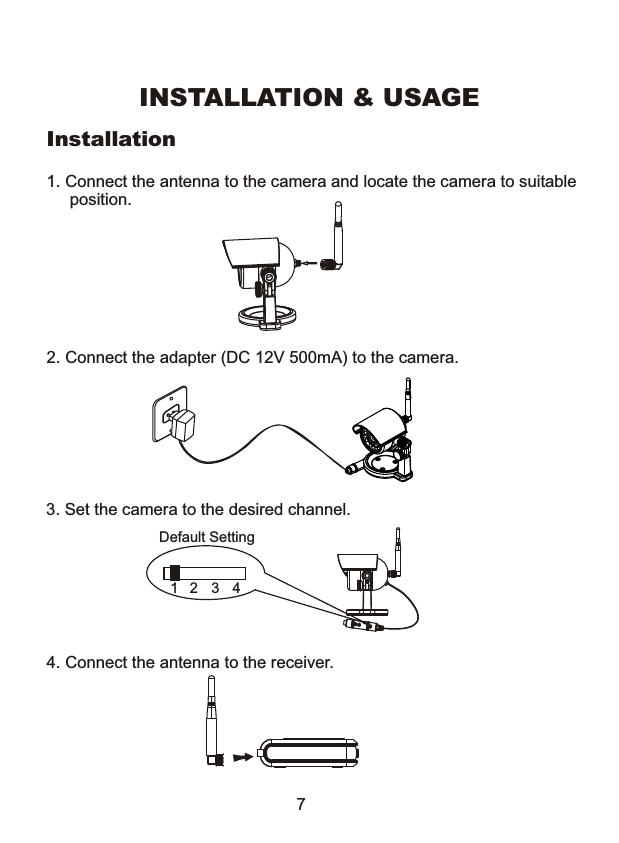 INSTALLATION & USAGE

Installation

1. Connect the antenna to the camera and locate the camera to suitable position.

2. Connect the adapter (DC 12V 500mA) to the camera.

3. Set the camera to the desired channel.

Default Setting

1 2 3 4

4. Connect the antenna to the receiver.

7