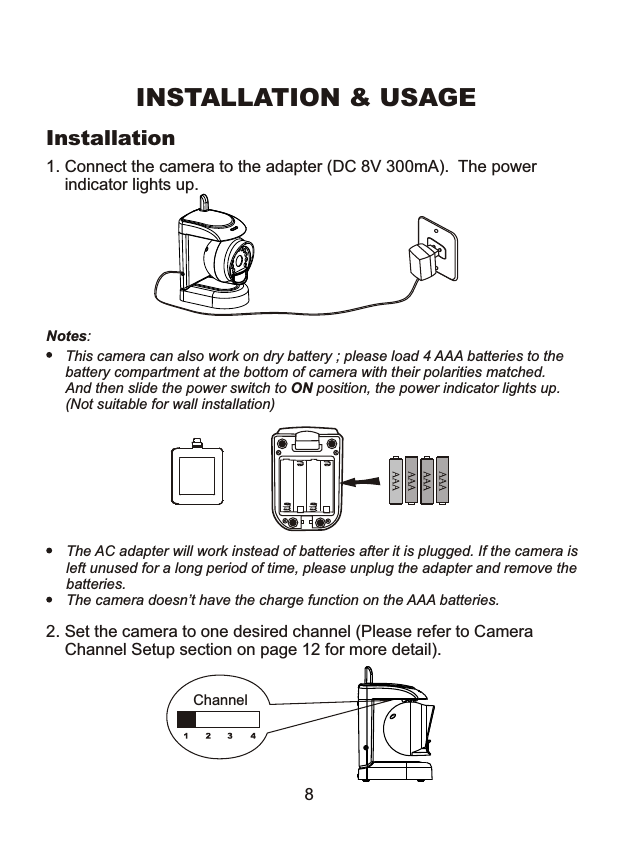 INSTALLATION & USAGE

Installation

1. Connect the camera to the adapter (DC 8V 300mA). The power indicator lights up.

Notes:

• This camera can also work on dry battery ; please load 4 AAA batteries to the battery compartment at the bottom of camera with their polarities matched. And then slide the power switch to ON position, the power indicator lights up. (Not suitable for wall installation)

AAA AAA AAA AAA

• The AC adapter will work instead of batteries after it is plugged. If the camera is left unused for a long period of time, please unplug the adapter and remove the batteries.
• The camera doesn't have the charge function on the AAA batteries.

2. Set the camera to one desired channel (Please refer to Camera Channel Setup section on page 12 for more detail).

Channel
1 2 3 4

8