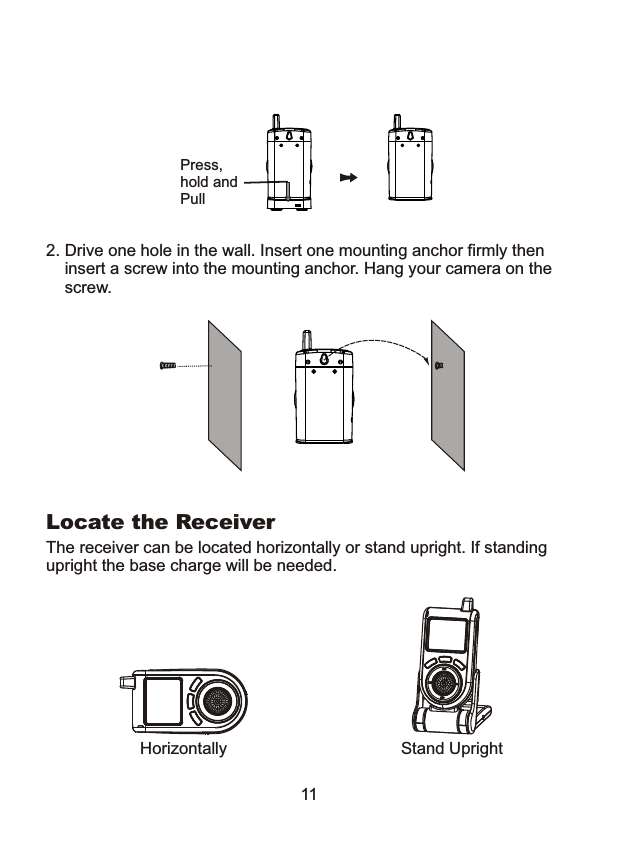 Press, hold and Pull

2. Drive one hole in the wall. Insert one mounting anchor firmly then insert a screw into the mounting anchor. Hang your camera on the screw.

Locate the Receiver

The receiver can be located horizontally or stand upright. If standing upright the base charge will be needed.

Horizontally

Stand Upright

11